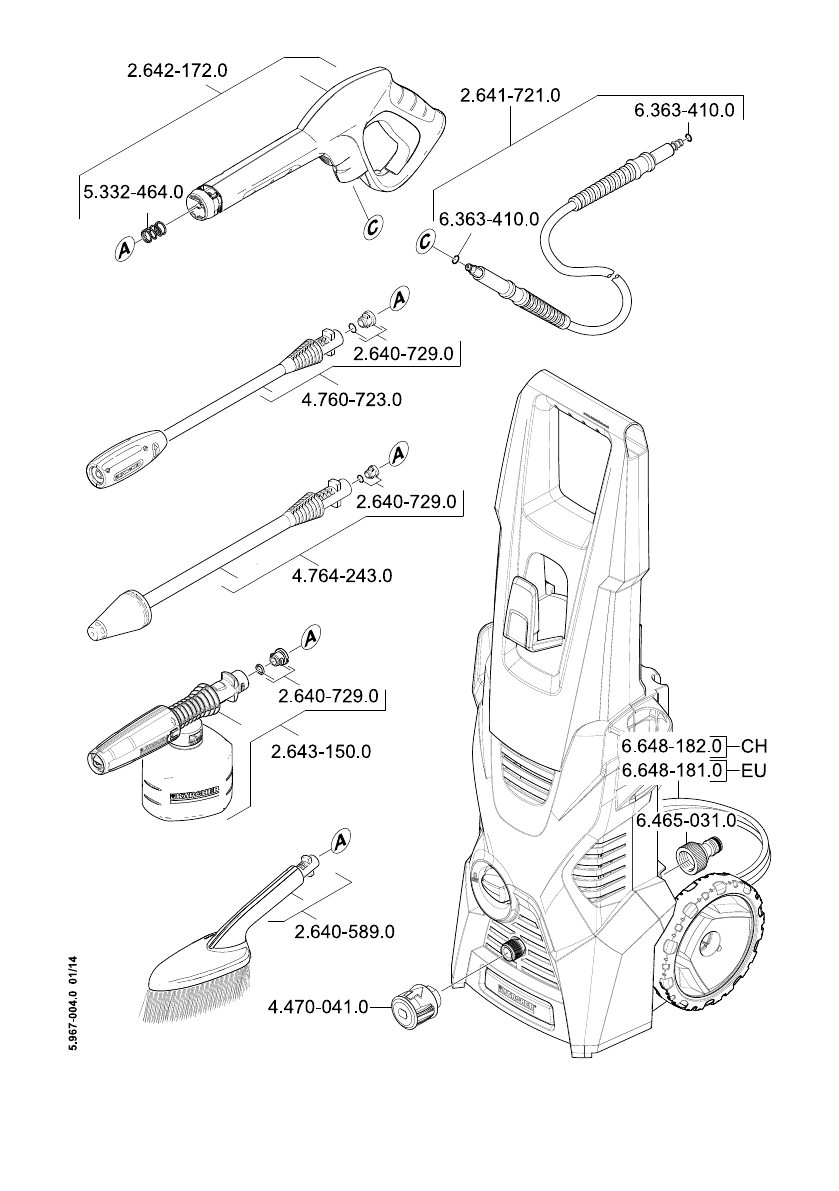 2.642-172.0

2.641-721.0

6.363-410.0

5.332-464.0

A

C

C

6.363-410.0

A

2.640-729.0

4.760-723.0

A

2.640-729.0

4.764-243.0

A

2.640-729.0

2.643-150.0

KÄRCHER

6.648-182.0 CH

6.648-181.0 EU

6.465-031.0

A

2.640-589.0

4.470-041.0

KÄRCHER

5.967-004.0 01/14