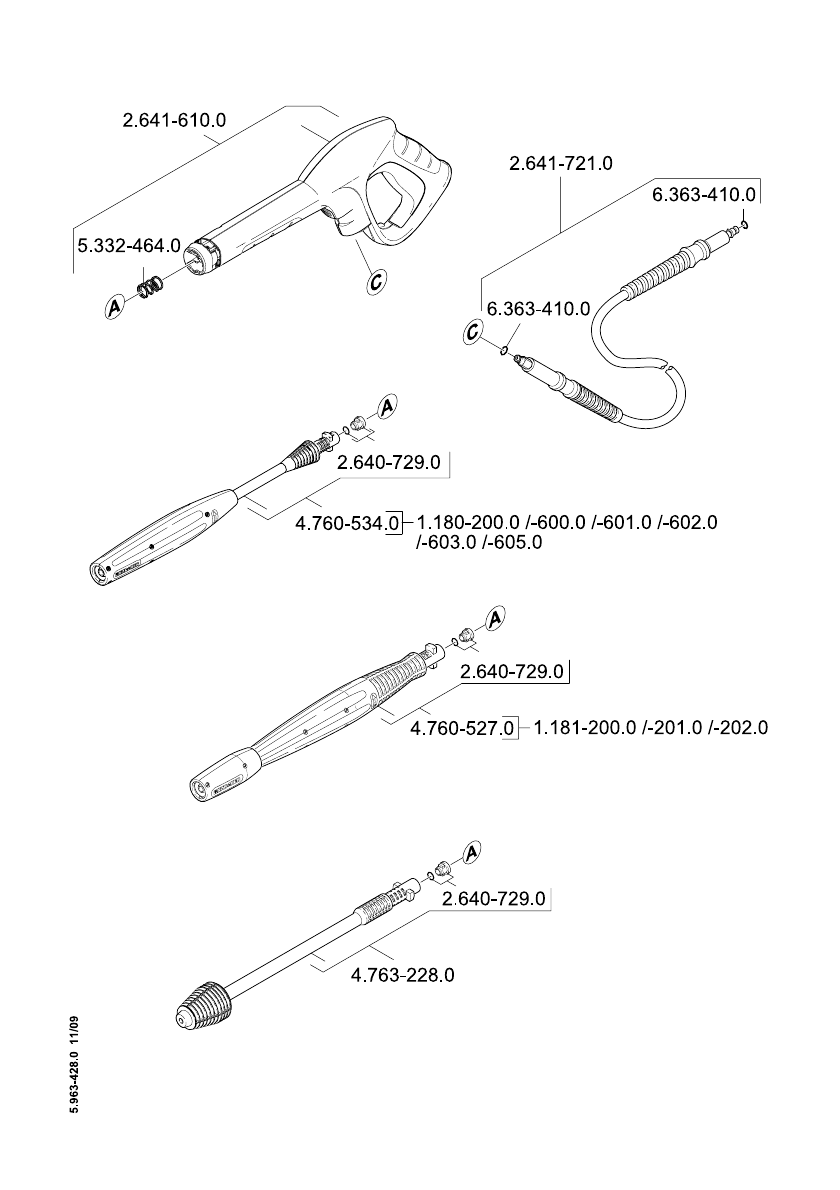 2.641-610.0

5.332-464.0

A

C

2.641-721.0

6.363-410.0

6.363-410.0

C

A

2.640-729.0

4.760-534.0 1.180-200.0 /-600.0 /-601.0 /-602.0 /-603.0 /-605.0

A

2.640-729.0

4.760-527.0 1.181-200.0 /-201.0 /-202.0

A

2.640-729.0

4.763-228.0

5.963-428.0 11/09