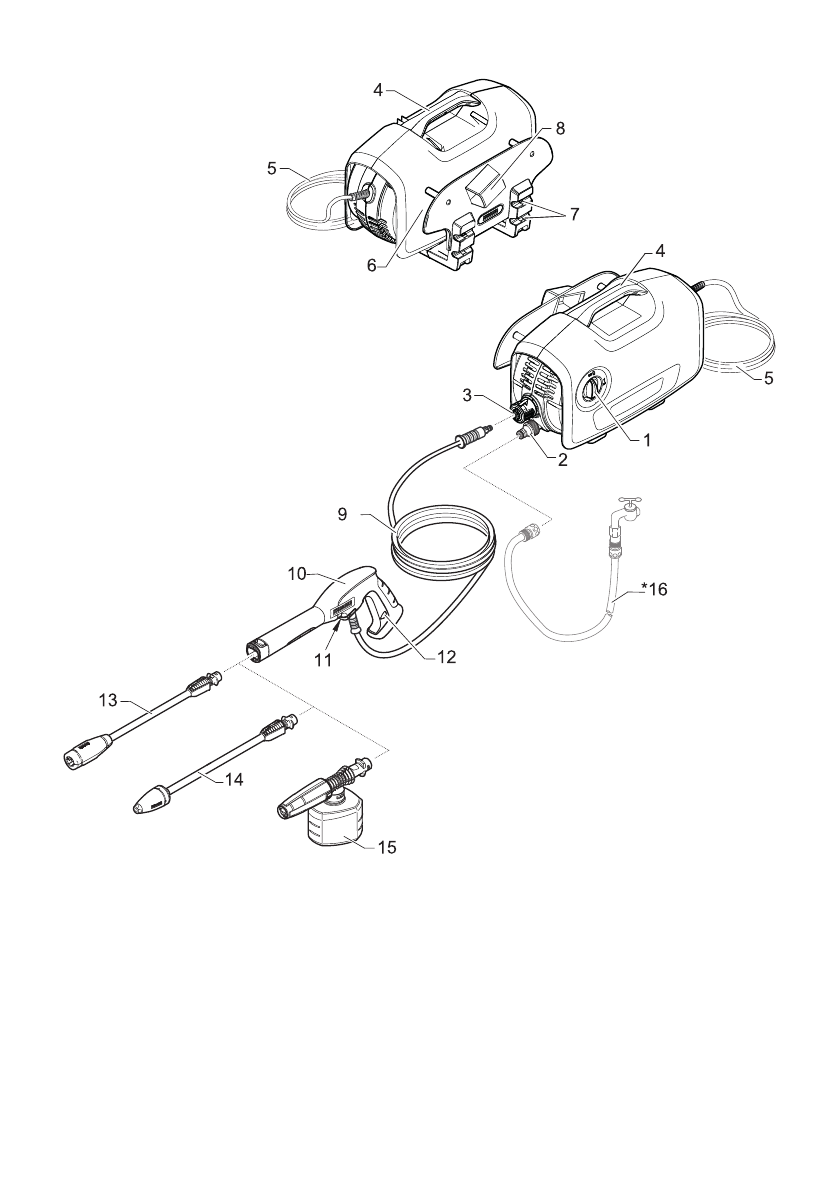 4
8
5
7
6
4
5
3
1
2
9
10
*16
11
12
13
14
15