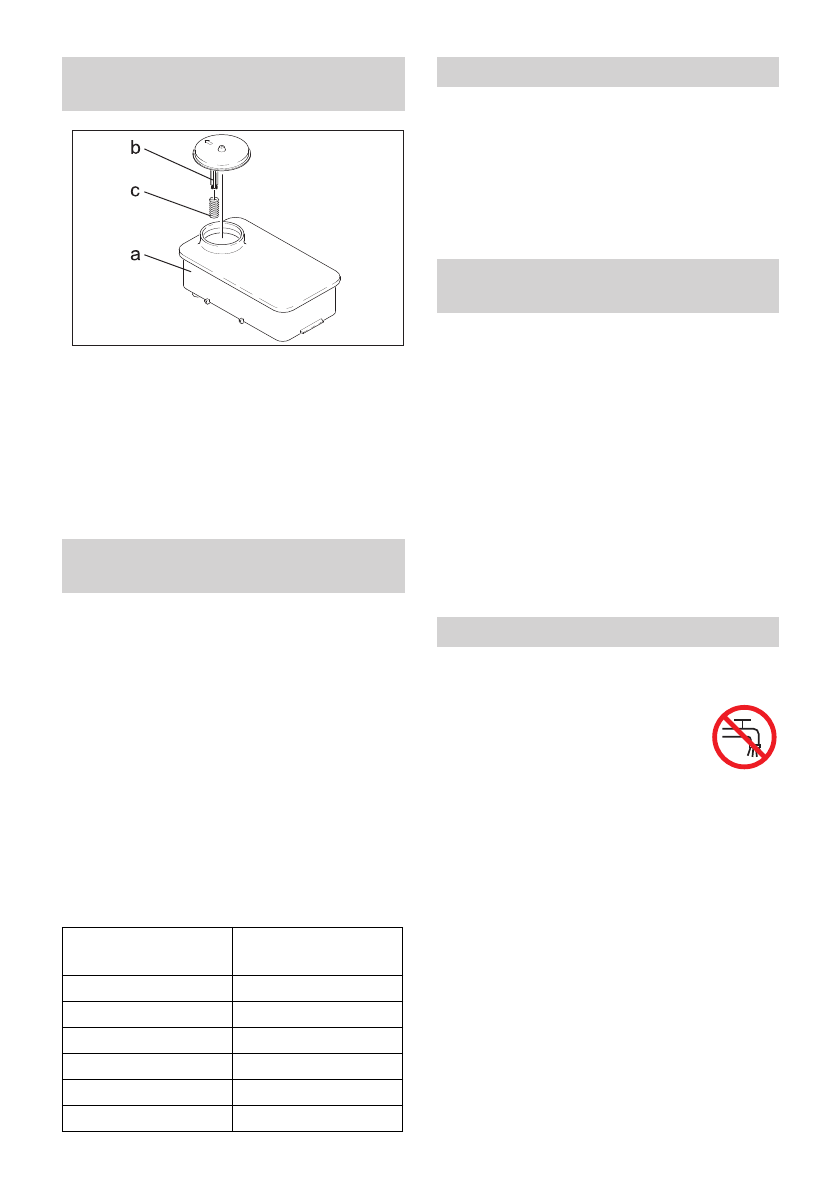 b

c

a