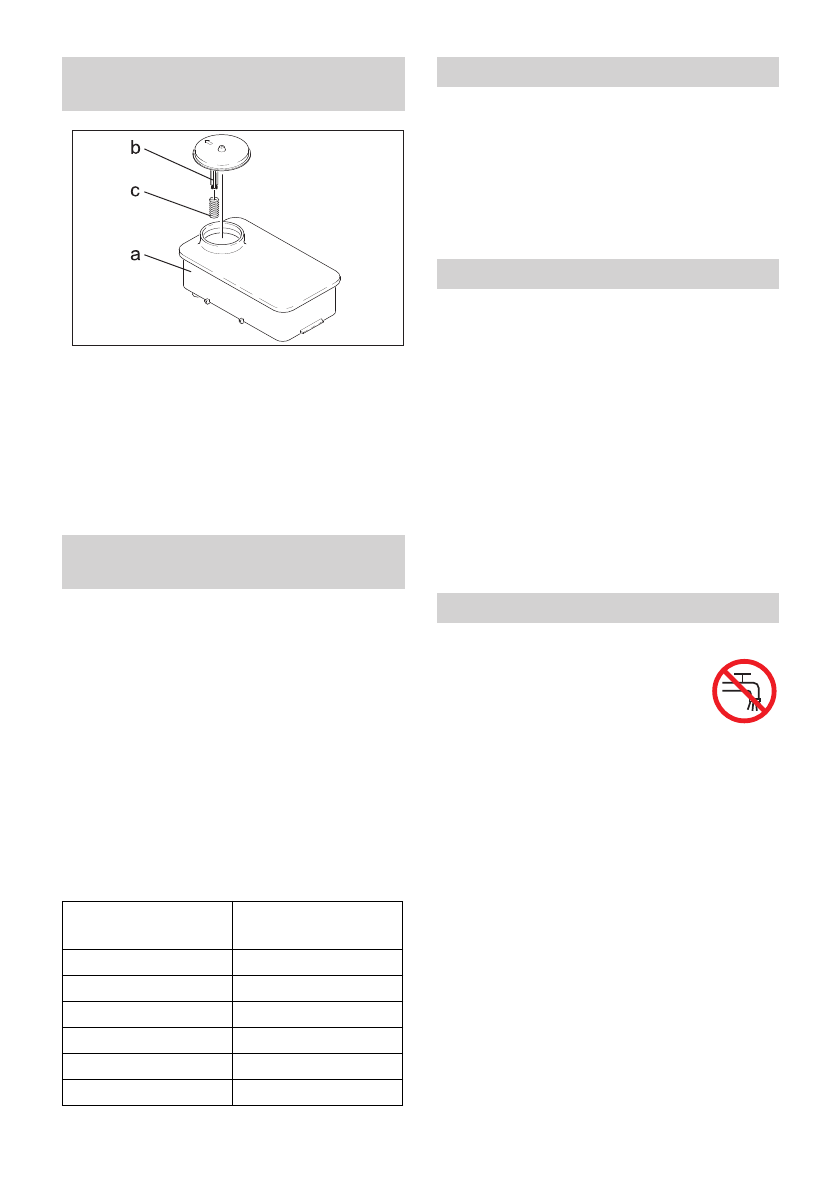 b

c

a