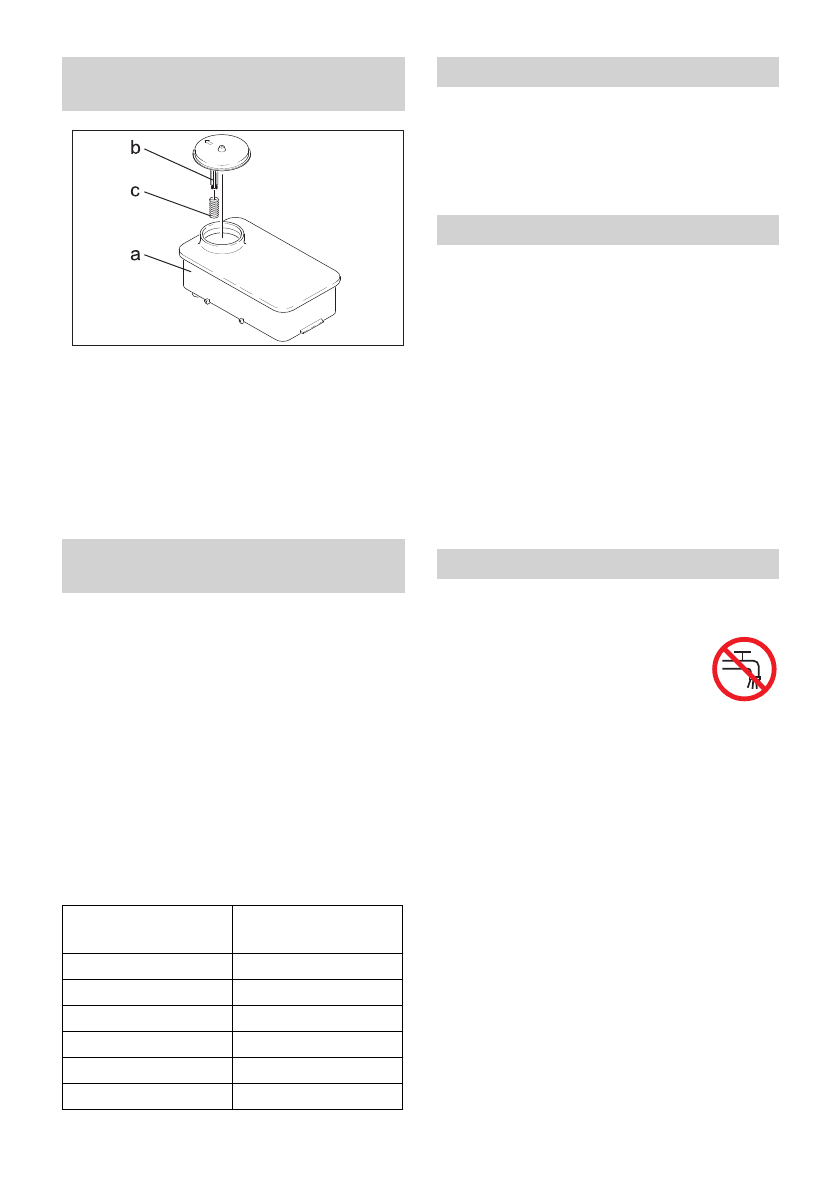 b

c

a