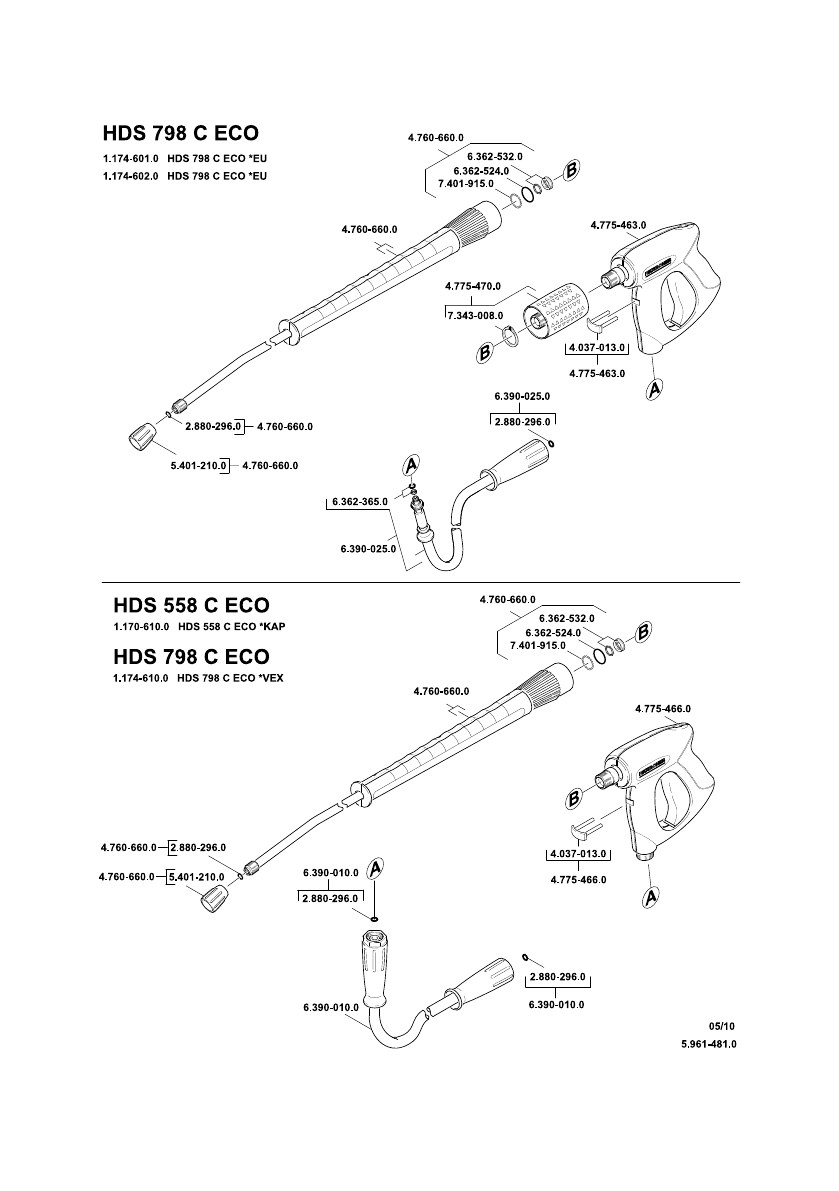 HDS 798 C ECO
1.174-601.0 HDS 798 C ECO *EU
1.174-602.0 HDS 798 C ECO *EU

4.760-660.0
6.362-532.0
6.362-524.0
7.401-915.0
B
4.760-660.0
4.775-463.0
4.775-470.0
7.343-008.0
B
4.037-013.0
4.775-463.0
A
6.390-025.0
2.880-296.0
2.880-296.0 4.760-660.0
5.401-210.0 4.760-660.0
A
6.362-365.0
6.390-025.0

HDS 558 C ECO
1.170-610.0 HDS 558 C ECO *KAP

HDS 798 C ECO
1.174-610.0 HDS 798 C ECO *VEX

4.760-660.0
6.362-532.0
6.362-524.0
7.401-915.0
B
4.760-660.0
4.775-466.0
B
4.037-013.0
4.775-466.0
A
4.760-660.0 2.880-296.0
4.760-660.0 5.401-210.0
6.390-010.0
2.880-296.0
A
2.880-296.0
6.390-010.0
6.390-010.0

05/10
5.961-481.0