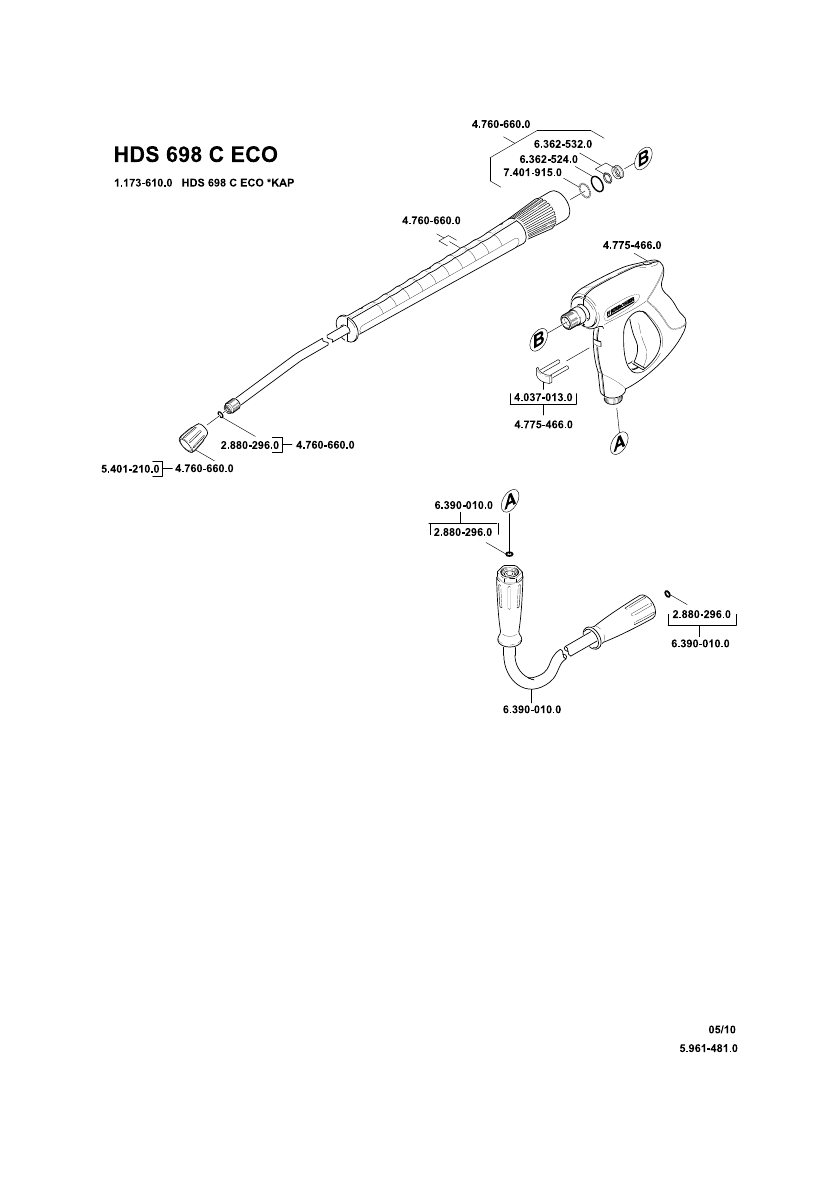 HDS 698 C ECO

1.173-610.0 HDS 698 C ECO *KAP

4.760-660.0
6.362-532.0
6.362-524.0
7.401-915.0
B

4.760-660.0

4.775-466.0

B

4.037-013.0
4.775-466.0

A

2.880-296.0 4.760-660.0

5.401-210.0 4.760-660.0

6.390-010.0
A
2.880-296.0

2.880-296.0
6.390-010.0

6.390-010.0

05/10
5.961-481.0