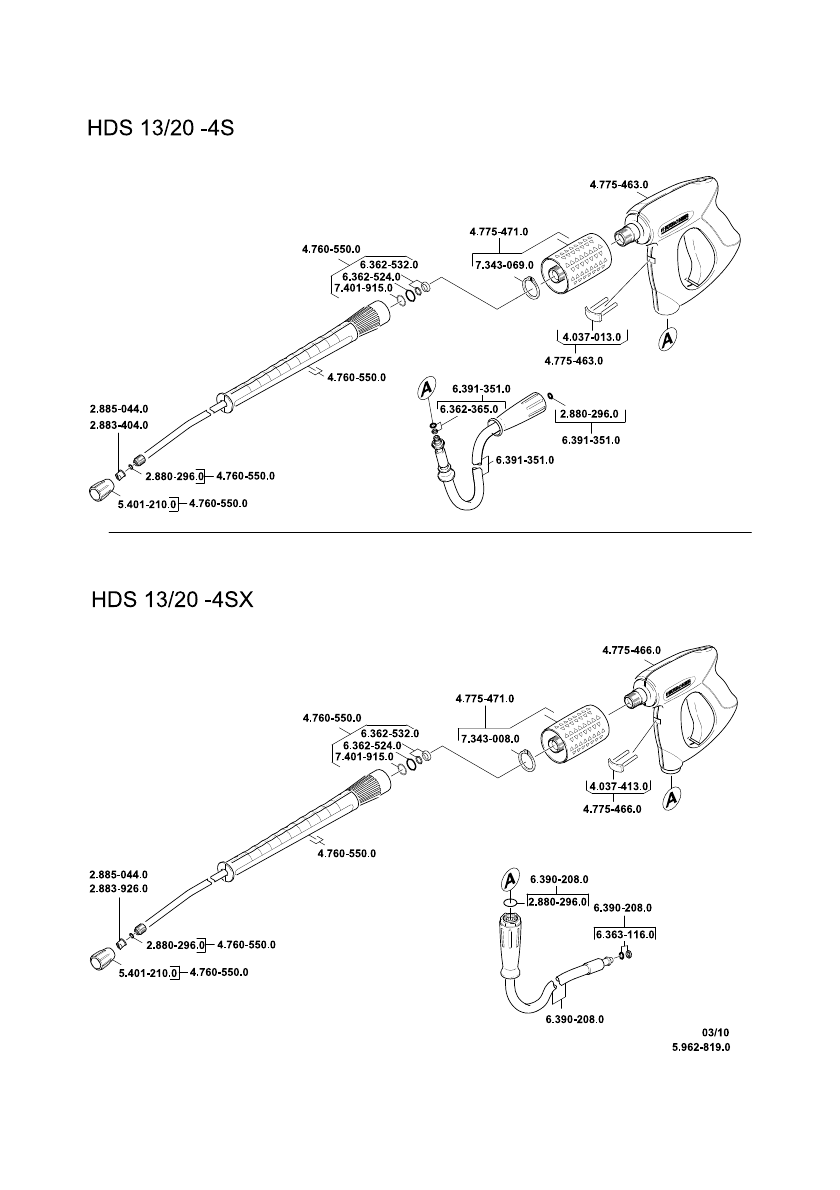 HDS 13/20 -4S

4.775-463.0
4.775-471.0
7.343-069.0
4.760-550.0
6.362-532.0
6.362-524.0
7.401-915.0
4.037-013.0
4.775-463.0
A
4.760-550.0
A
6.391-351.0
6.362-365.0
2.880-296.0
6.391-351.0
6.391-351.0
2.885-044.0
2.883-404.0
2.880-296.0 4.760-550.0
5.401-210.0 4.760-550.0

HDS 13/20 -4SX

4.775-466.0
4.775-471.0
7.343-008.0
4.760-550.0
6.362-532.0
6.362-524.0
7.401-915.0
4.037-413.0
4.775-466.0
A
4.760-550.0
2.885-044.0
2.883-926.0
2.880-296.0 4.760-550.0
5.401-210.0 4.760-550.0
A
6.390-208.0
2.880-296.0
6.390-208.0
6.363-116.0
6.390-208.0

03/10
5.962-819.0