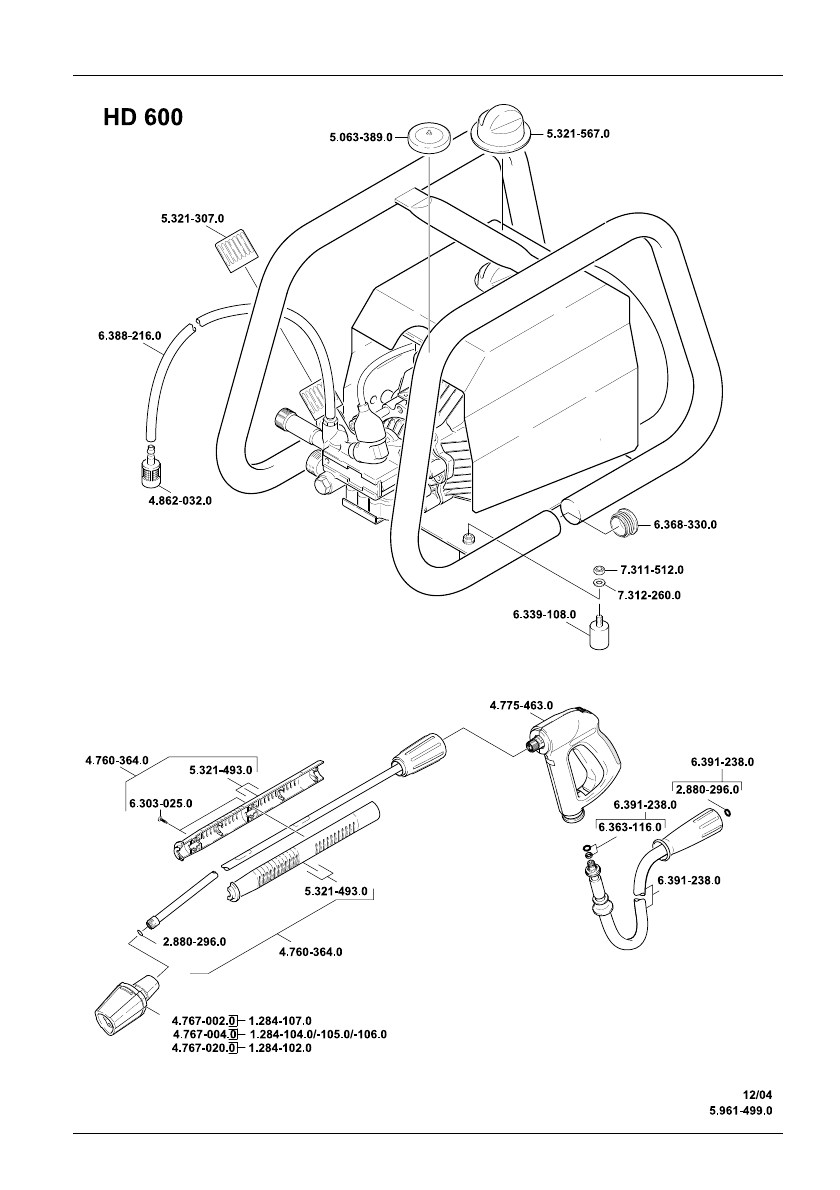 HD 600

5.063-389.0
5.321-567.0
5.321-307.0
6.388-216.0
4.862-032.0
6.368-330.0
7.311-512.0
7.312-260.0
6.339-108.0

4.775-463.0
4.760-364.0
5.321-493.0
6.303-025.0
6.391-238.0
2.880-296.0
6.391-238.0
6.363-116.0
6.391-238.0
5.321-493.0
2.880-296.0
4.760-364.0
4.767-002.0 – 1.284-107.0
4.767-004.0 – 1.284-104.0/-105.0/-106.0
4.767-020.0 – 1.284-102.0

12/04
5.961-499.0