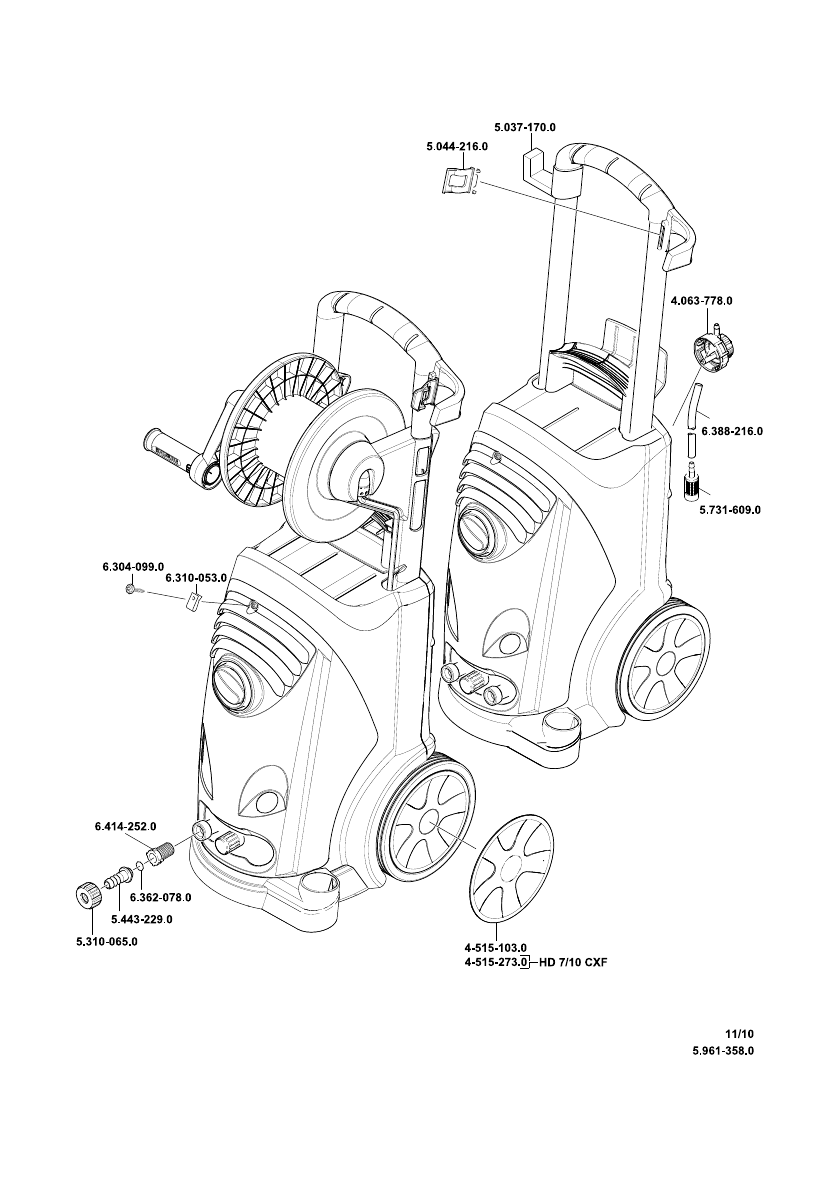 5.037-170.0
5.044-216.0
4.063-778.0
6.388-216.0
5.731-609.0
6.304-099.0
6.310-053.0
6.414-252.0
6.362-078.0
5.443-229.0
5.310-065.0
4-515-103.0
4-515-273.0 HD 7/10 CXF

11/10
5.961-358.0