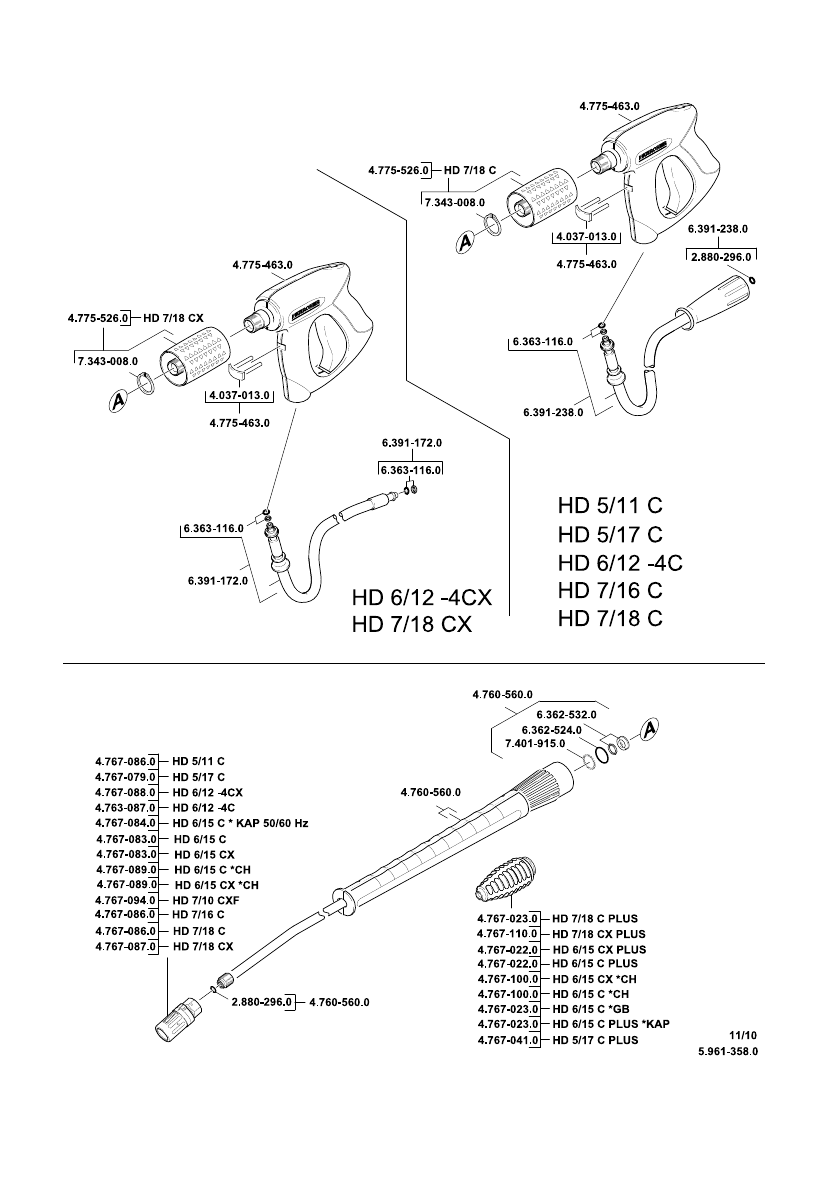 4.775-463.0

4.775-526.0 HD 7/18 C
7.343-008.0
A
4.037-013.0
4.775-463.0
6.391-238.0
2.880-296.0
6.363-116.0
6.391-238.0

4.775-463.0
4.775-526.0 HD 7/18 CX
7.343-008.0
A
4.037-013.0
4.775-463.0
6.391-172.0
6.363-116.0
6.363-116.0
6.391-172.0

HD 6/12 -4CX
HD 7/18 CX

HD 5/11 C
HD 5/17 C
HD 6/12 -4C
HD 7/16 C
HD 7/18 C

4.760-560.0
6.362-532.0
6.362-524.0
7.401-915.0
A
4.760-560.0

4.767-086.0 HD 5/11 C
4.767-079.0 HD 5/17 C
4.767-088.0 HD 6/12 -4CX
4.763-087.0 HD 6/12 -4C
4.767-084.0 HD 6/15 C * KAP 50/60 Hz
4.767-083.0 HD 6/15 C
4.767-083.0 HD 6/15 CX
4.767-089.0 HD 6/15 C *CH
4.767-089.0 HD 6/15 CX *CH
4.767-094.0 HD 7/10 CXF
4.767-086.0 HD 7/16 C
4.767-086.0 HD 7/18 C
4.767-087.0 HD 7/18 CX

2.880-296.0 4.760-560.0

4.767-023.0 HD 7/18 C PLUS
4.767-110.0 HD 7/18 CX PLUS
4.767-022.0 HD 6/15 CX PLUS
4.767-022.0 HD 6/15 C PLUS
4.767-100.0 HD 6/15 CX *CH
4.767-100.0 HD 6/15 C *CH
4.767-023.0 HD 6/15 C *GB
4.767-023.0 HD 6/15 C PLUS *KAP
4.767-041.0 HD 5/17 C PLUS

11/10
5.961-358.0