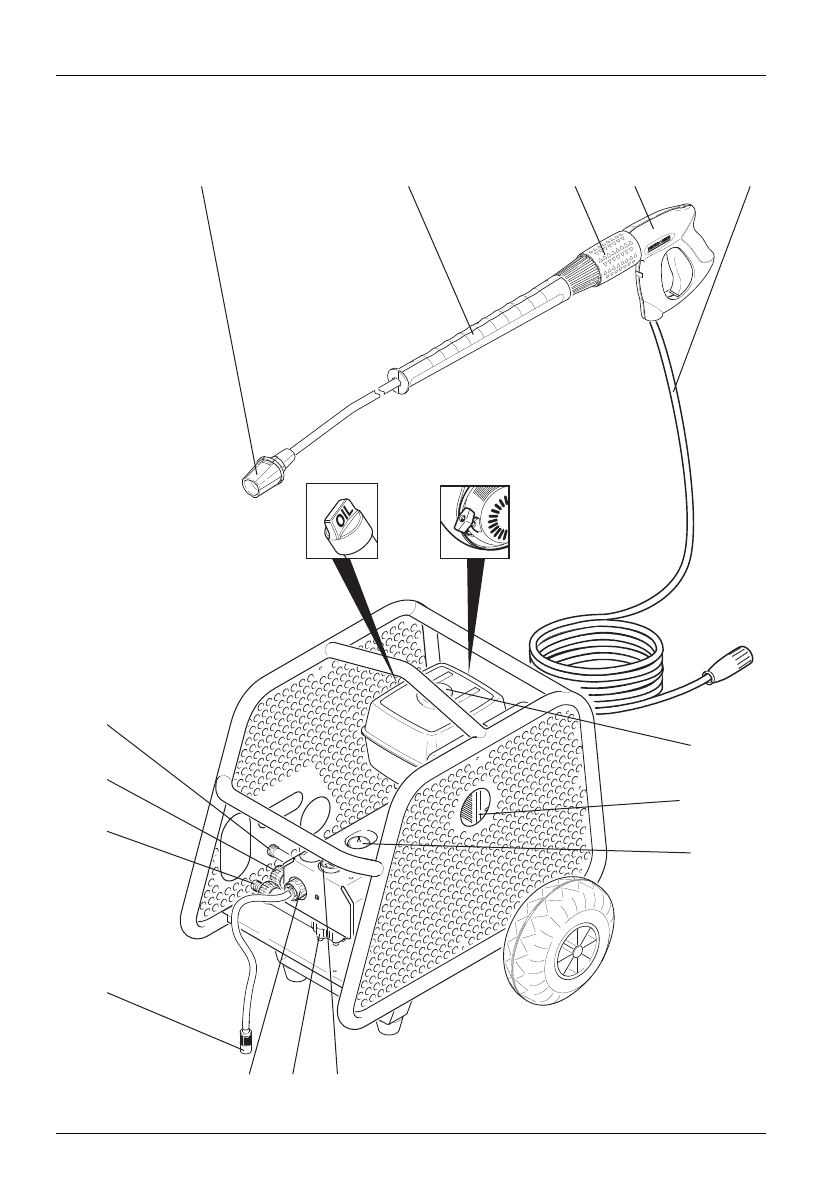 OIL