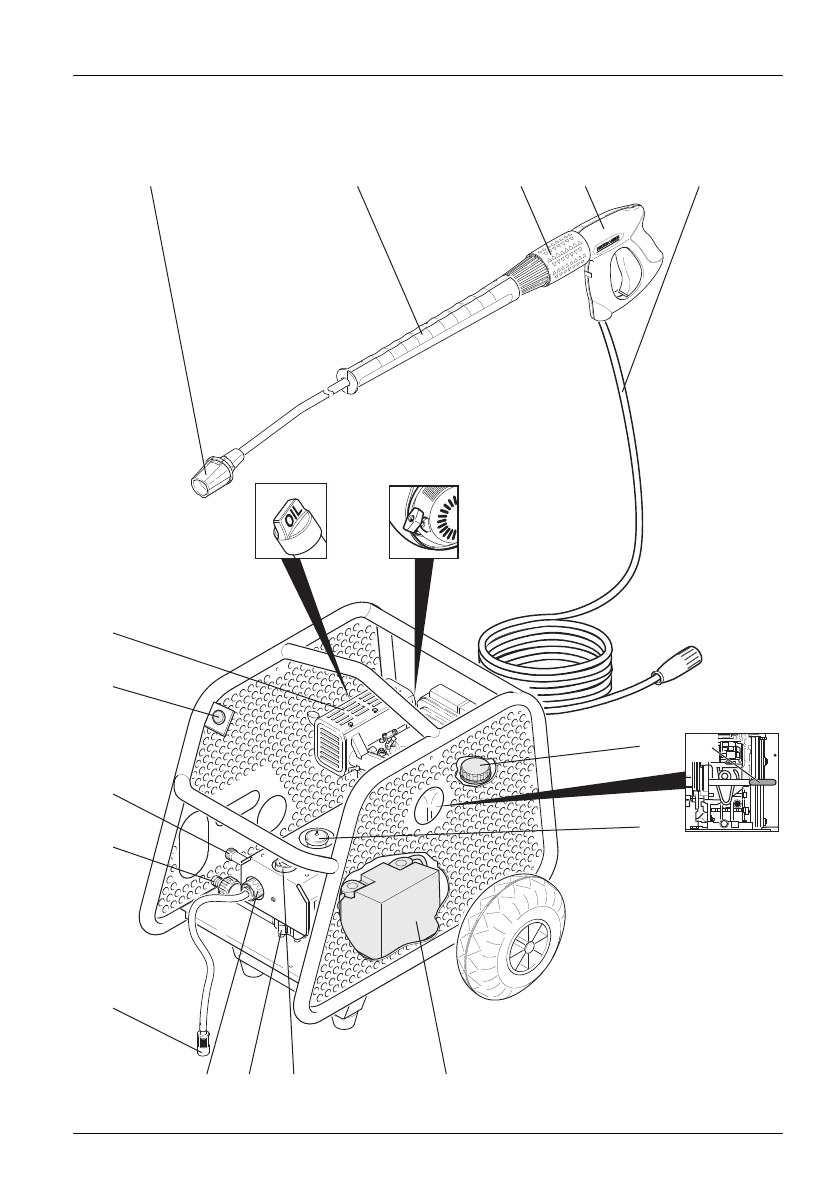 OIL