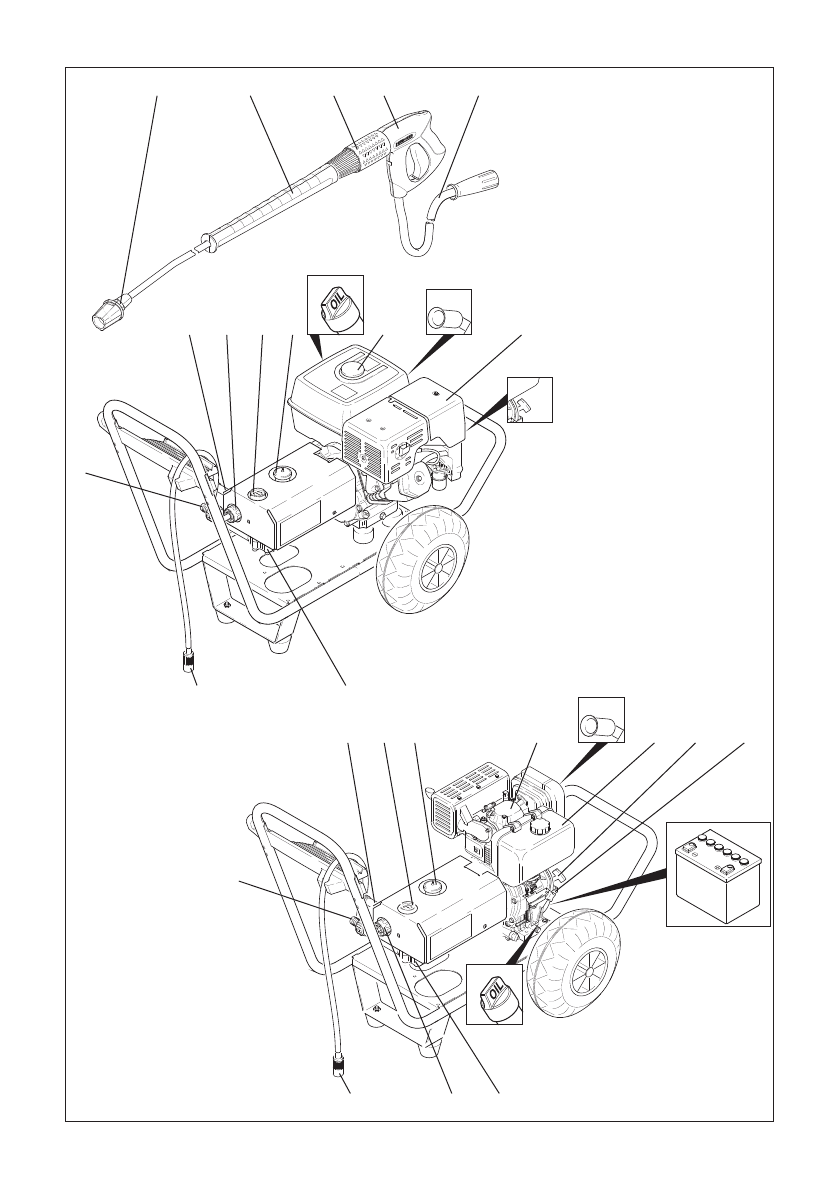 OIL

OIL