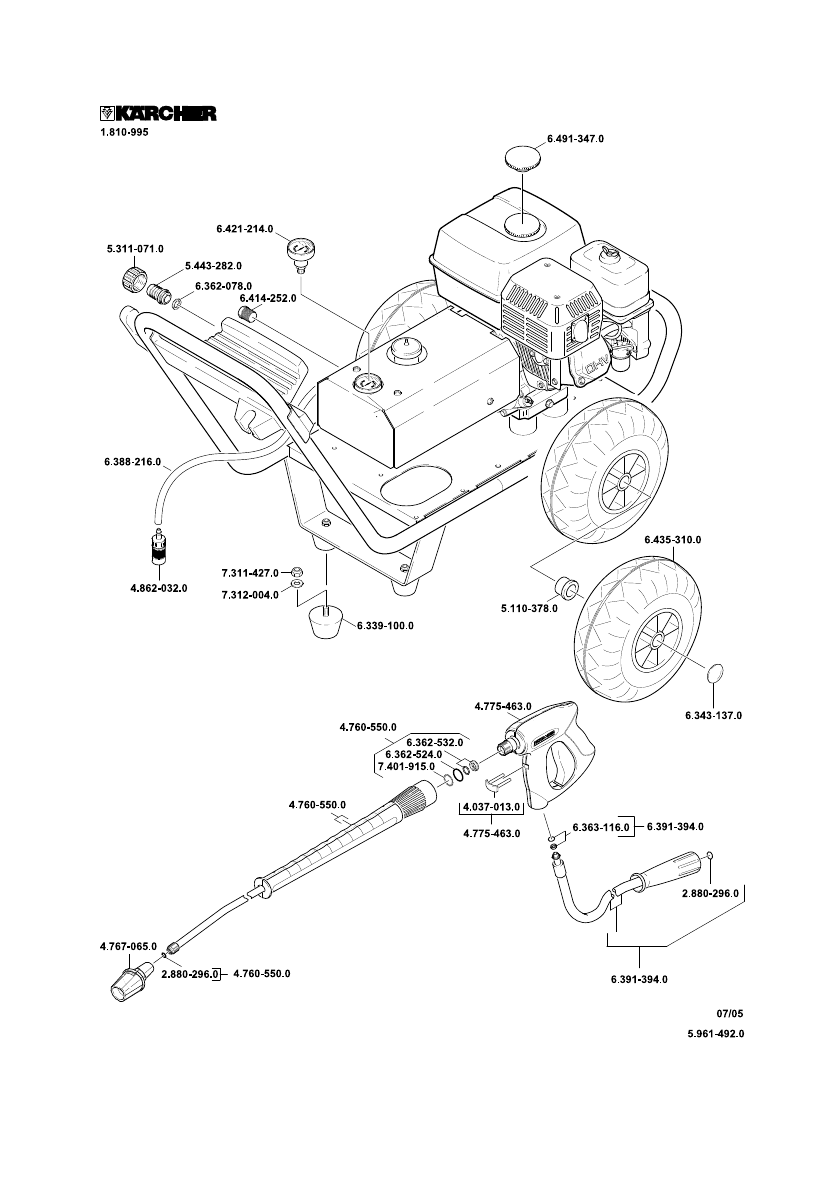 KÄRCHER
1.810-995

6.491-347.0
6.421-214.0
5.311-071.0
5.443-282.0
6.362-078.0
6.414-252.0
6.388-216.0
4.862-032.0
7.311-427.0
7.312-004.0
6.339-100.0
6.435-310.0
5.110-378.0
6.343-137.0
4.775-463.0
4.760-550.0
6.362-532.0
6.362-524.0
7.401-915.0
4.760-550.0
4.037-013.0
4.775-463.0
6.363-116.0
6.391-394.0
2.880-296.0
4.767-065.0
2.880-296.0
4.760-550.0
6.391-394.0

07/05
5.961-492.0