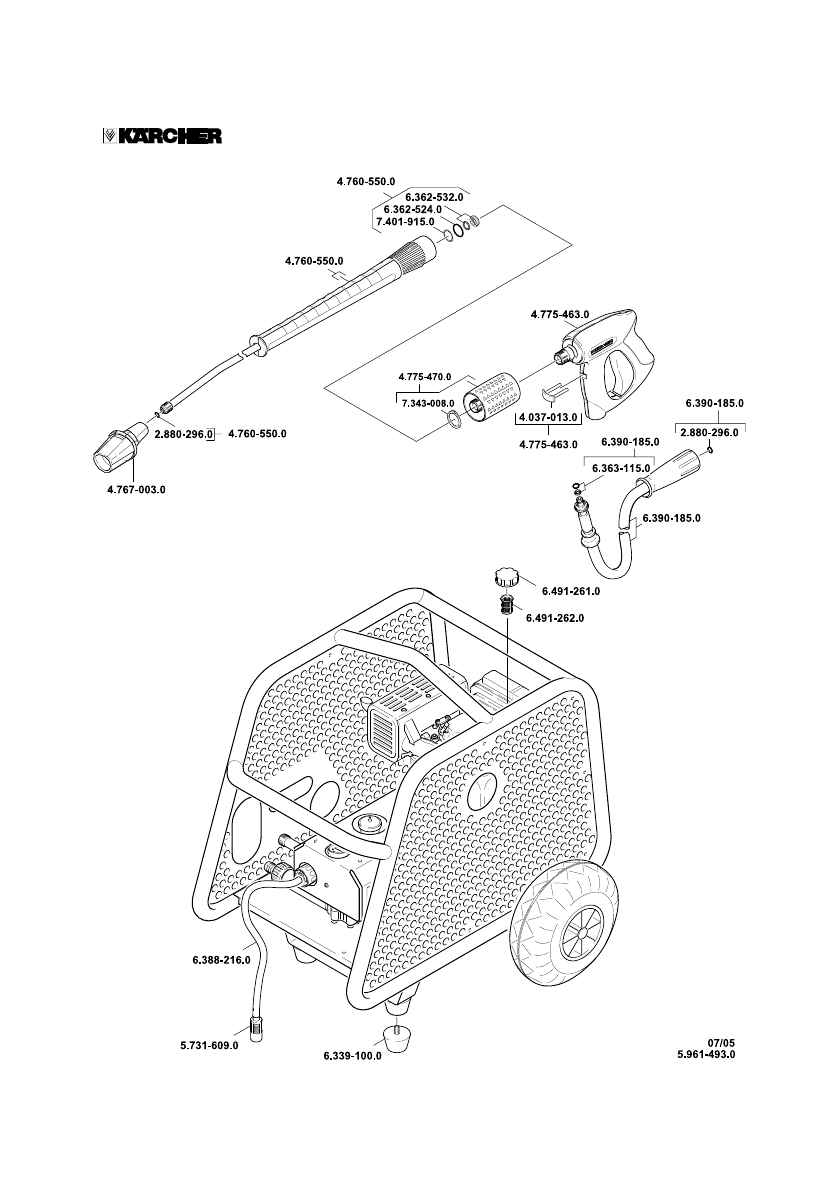 KÄRCHER

4.760-550.0
6.362-532.0
6.362-524.0
7.401-915.0
4.760-550.0
4.775-463.0
4.775-470.0
7.343-008.0
4.037-013.0
4.775-463.0
2.880-296.0
4.760-550.0
4.767-003.0
6.390-185.0
2.880-296.0
6.390-185.0
6.363-115.0
6.390-185.0
6.491-261.0
6.491-262.0
6.388-216.0
5.731-609.0
6.339-100.0
07/05
5.961-493.0