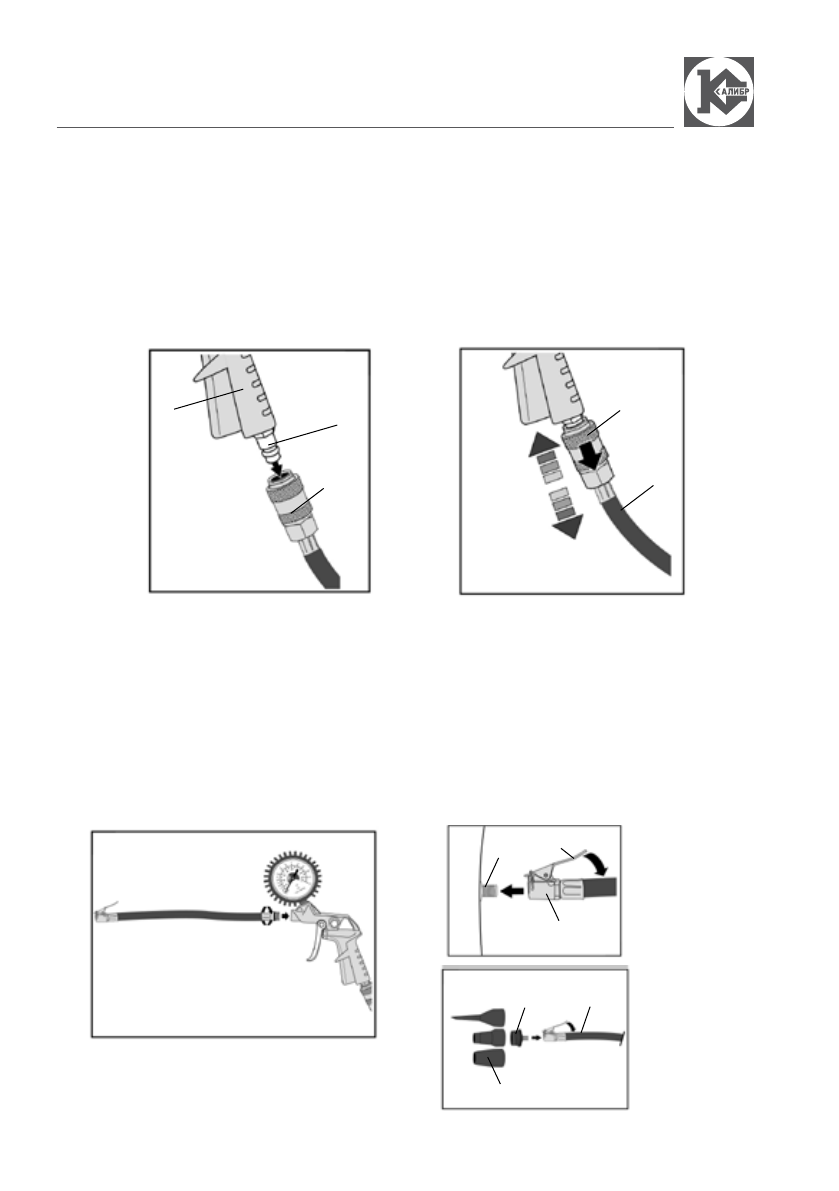 КАЛИБР