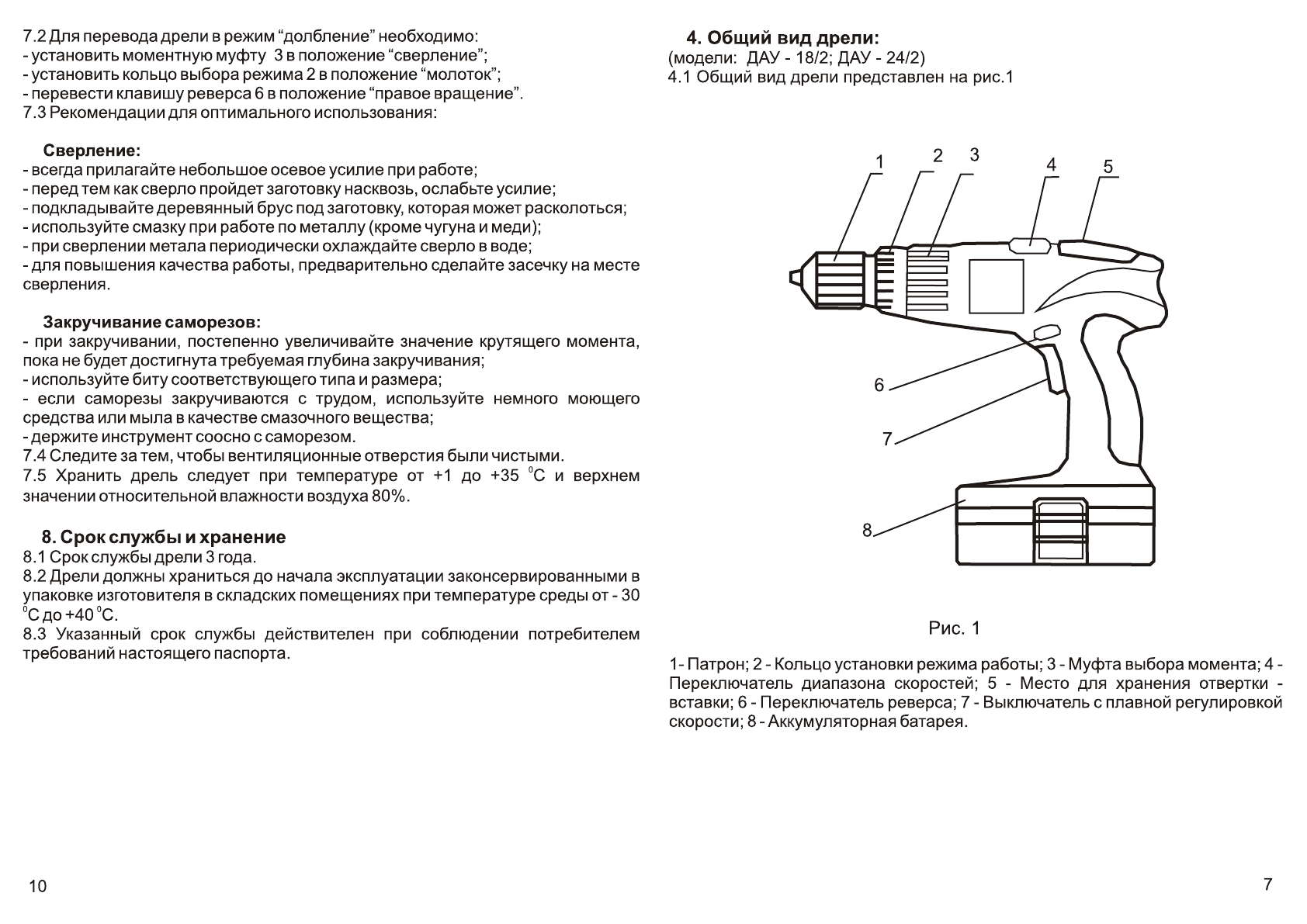 7.2 Для перевода дрели в режим “долбление” необходимо:
- установить моментную муфту 3 в положение “сверление”;
- установить кольцо выбора режима 2 в положение “молоток”;
- перевести клавишу реверса 6 в положение “правое вращение”.
7.3 Рекомендации для оптимального использования:

Сверление:
- всегда прилагайте небольшое осевое усилие при работе;
- перед тем как сверло пройдет заготовку насквозь, ослабьте усилие;
- подкладывайте деревянный брус под заготовку, которая может расколоться;
- используйте смазку при работе по металлу (кроме чугуна и меди);
- при сверлении метала периодически охлаждайте сверло в воде;
- для повышения качества работы, предварительно сделайте засечку на месте сверления.

Закручивание саморезов:
- при закручивании, постепенно увеличивайте значение крутящего момента, пока не будет достигнута требуемая глубина закручивания;
- используйте биту соответствующего типа и размера;
- если саморезы закручиваются с трудом, используйте немного моющего средства или мыла в качестве смазочного вещества;
- держите инструмент соосно с саморезом.
7.4 Следите за тем, чтобы вентиляционные отверстия были чистыми.
7.5 Хранить дрель следует при температуре от +1 до +35 $^0$С и верхнем значении относительной влажности воздуха 80%.

8. Срок службы и хранение
8.1 Срок службы дрели 3 года.
8.2 Дрели должны храниться до начала эксплуатации законсервированными в упаковке изготовителя в складских помещениях при температуре среды от - 30 $^0$С до +40 $^0$С.
8.3 Указанный срок службы действителен при соблюдении потребителем требований настоящего паспорта.

10

4. Общий вид дрели:
(модели: ДАУ - 18/2; ДАУ - 24/2)
4.1 Общий вид дрели представлен на рис.1

1
2
3
4
5
6
7
8

Рис. 1

1- Патрон; 2 - Кольцо установки режима работы; 3 - Муфта выбора момента; 4 - Переключатель диапазона скоростей; 5 - Место для хранения отвертки - вставки; 6 - Переключатель реверса; 7 - Выключатель с плавной регулировкой скорости; 8 - Аккумуляторная батарея.

7