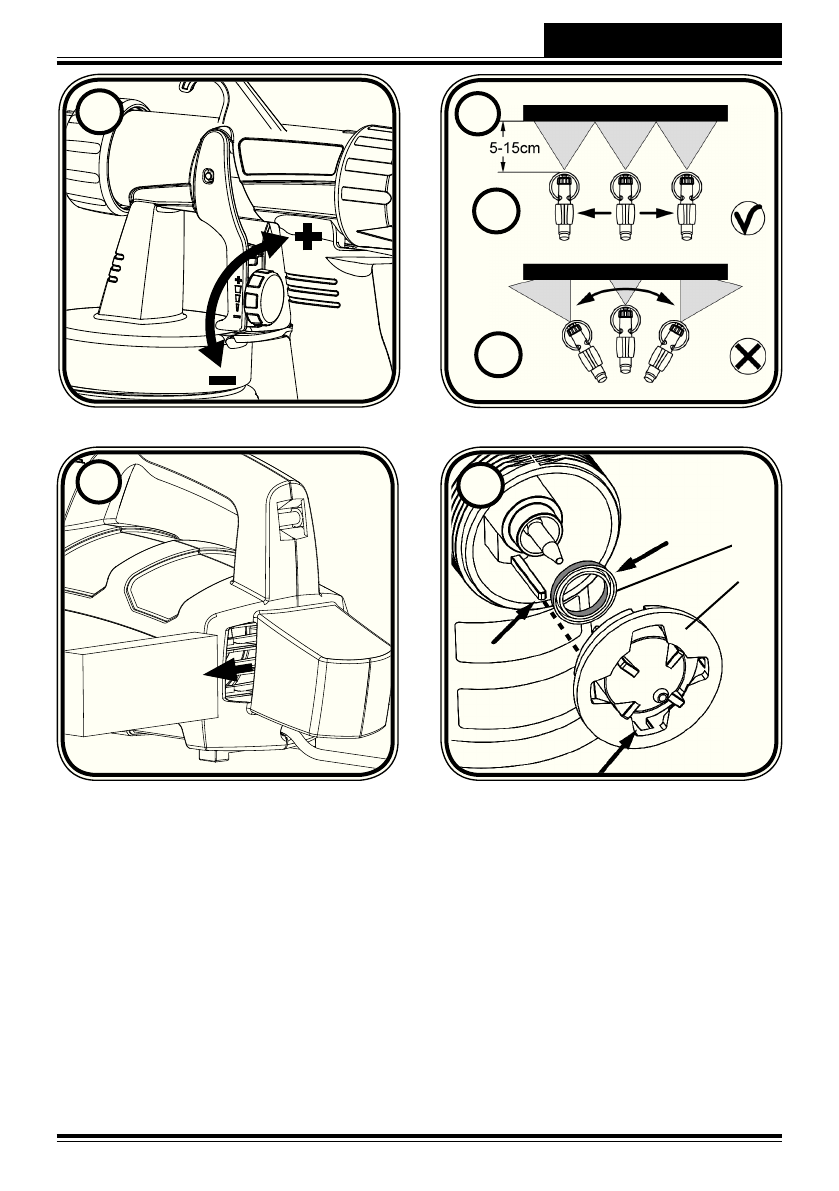 5-15cm