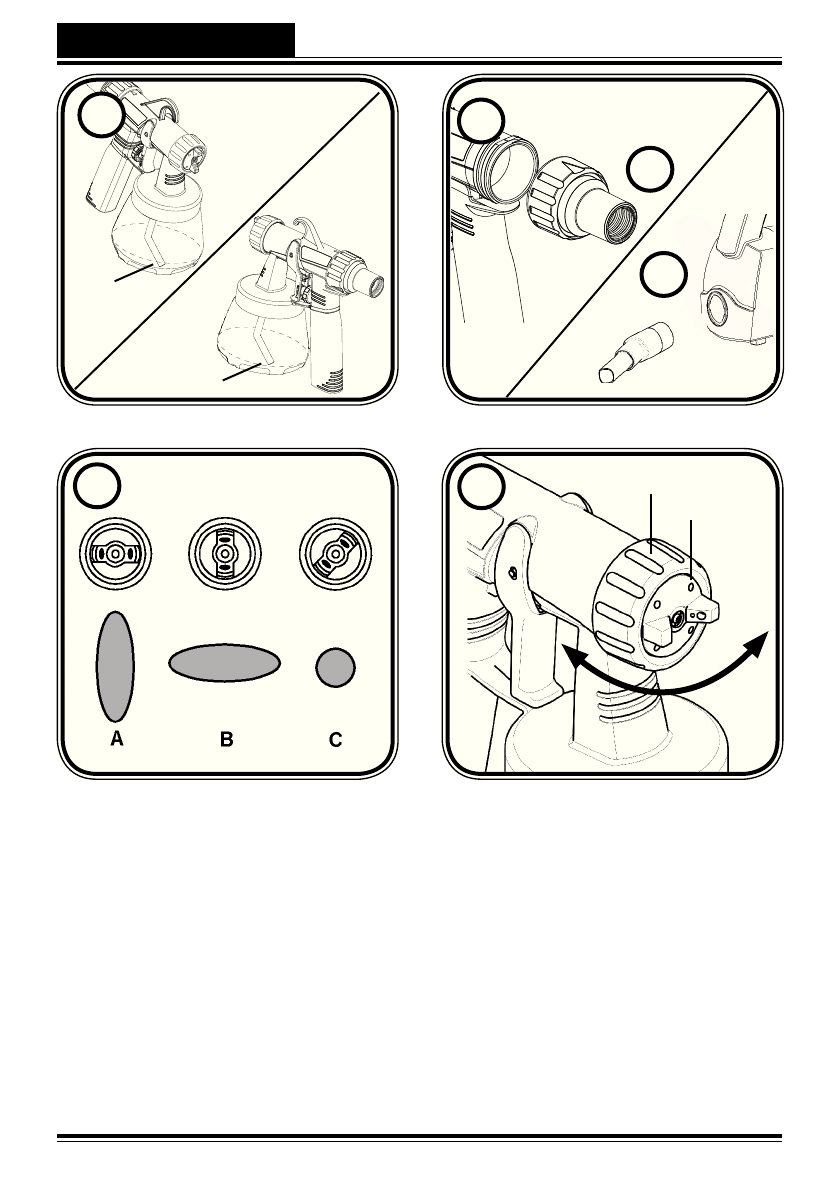 A B C