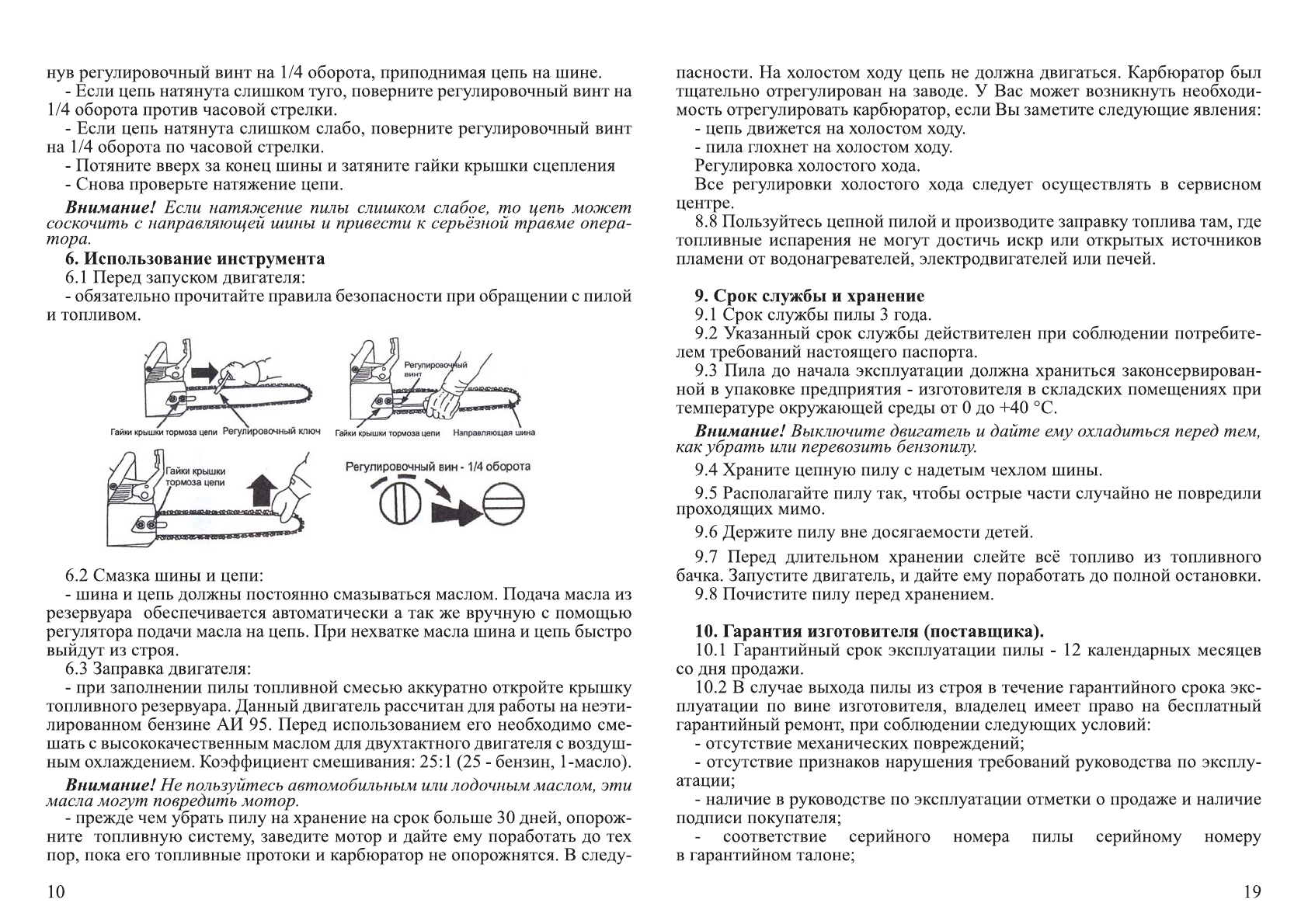 нув регулировочный винт на 1/4 оборота, приподнимая цепь на шине.

- Если цепь натянута слишком туго, поверните регулировочный винт на 1/4 оборота против часовой стрелки.

- Если цепь натянута слишком слабо, поверните регулировочный винт на 1/4 оборота по часовой стрелки.

- Потяните вверх за конец шины и затяните гайки крышки сцепления

- Снова проверьте натяжение цепи.

Внимание! Если натяжение пилы слишком слабое, то цепь может соскочить с направляющей шины и привести к серьёзной травме оператора.

6. Использование инструмента

6.1 Перед запуском двигателя:

- обязательно прочитайте правила безопасности при обращении с пилой и топливом.

Гайки крышки тормоза цепи Регулировочный ключ

Регулировочный винт

Гайки крышки тормоза цепи Направляющая шина

Гайки крышки тормоза цепи

Регулировочный вин - 1/4 оборота

6.2 Смазка шины и цепи:

- шина и цепь должны постоянно смазываться маслом. Подача масла из резервуара обеспечивается автоматически а так же вручную с помощью регулятора подачи масла на цепь. При нехватке масла шина и цепь быстро выйдут из строя.

6.3 Заправка двигателя:

- при заполнении пилы топливной смесью аккуратно откройте крышку топливного резервуара. Данный двигатель рассчитан для работы на неэтилированном бензине АИ 95. Перед использованием его необходимо смешать с высококачественным маслом для двухтактного двигателя с воздушным охлаждением. Коэффициент смешивания: 25:1 (25 - бензин, 1-масло).

Внимание! Не пользуйтесь автомобильным или лодочным маслом, эти масла могут повредить мотор.

- прежде чем убрать пилу на хранение на срок больше 30 дней, опорожните топливную систему, заведите мотор и дайте ему поработать до тех пор, пока его топливные протоки и карбюратор не опорожнятся. В следу-

10

пасности. На холостом ходу цепь не должна двигаться. Карбюратор был тщательно отрегулирован на заводе. У Вас может возникнуть необходимость отрегулировать карбюратор, если Вы заметите следующие явления:

- цепь движется на холостом ходу.

- пила глохнет на холостом ходу.

Регулировка холостого хода.

Все регулировки холостого хода следует осуществлять в сервисном центре.

8.8 Пользуйтесь цепной пилой и производите заправку топлива там, где топливные испарения не могут достичь искр или открытых источников пламени от водонагревателей, электродвигателей или печей.

9. Срок службы и хранение

9.1 Срок службы пилы 3 года.

9.2 Указанный срок службы действителен при соблюдении потребителем требований настоящего паспорта.

9.3 Пила до начала эксплуатации должна храниться законсервированной в упаковке предприятия - изготовителя в складских помещениях при температуре окружающей среды от 0 до +40 °С.

Внимание! Выключите двигатель и дайте ему охладиться перед тем, как убрать или перевозить бензопилу.

9.4 Храните цепную пилу с надетым чехлом шины.

9.5 Располагайте пилу так, чтобы острые части случайно не повредили проходящих мимо.

9.6 Держите пилу вне досягаемости детей.

9.7 Перед длительном хранении слейте всё топливо из топливного бачка. Запустите двигатель, и дайте ему поработать до полной остановки.

9.8 Почистите пилу перед хранением.

10. Гарантия изготовителя (поставщика).

10.1 Гарантийный срок эксплуатации пилы - 12 календарных месяцев со дня продажи.

10.2 В случае выхода пилы из строя в течение гарантийного срока эксплуатации по вине изготовителя, владелец имеет право на бесплатный гарантийный ремонт, при соблюдении следующих условий:

- отсутствие механических повреждений;

- отсутствие признаков нарушения требований руководства по эксплуатации;

- наличие в руководстве по эксплуатации отметки о продаже и наличие подписи покупателя;

- соответствие серийного номера пилы серийному номеру в гарантийном талоне;

19