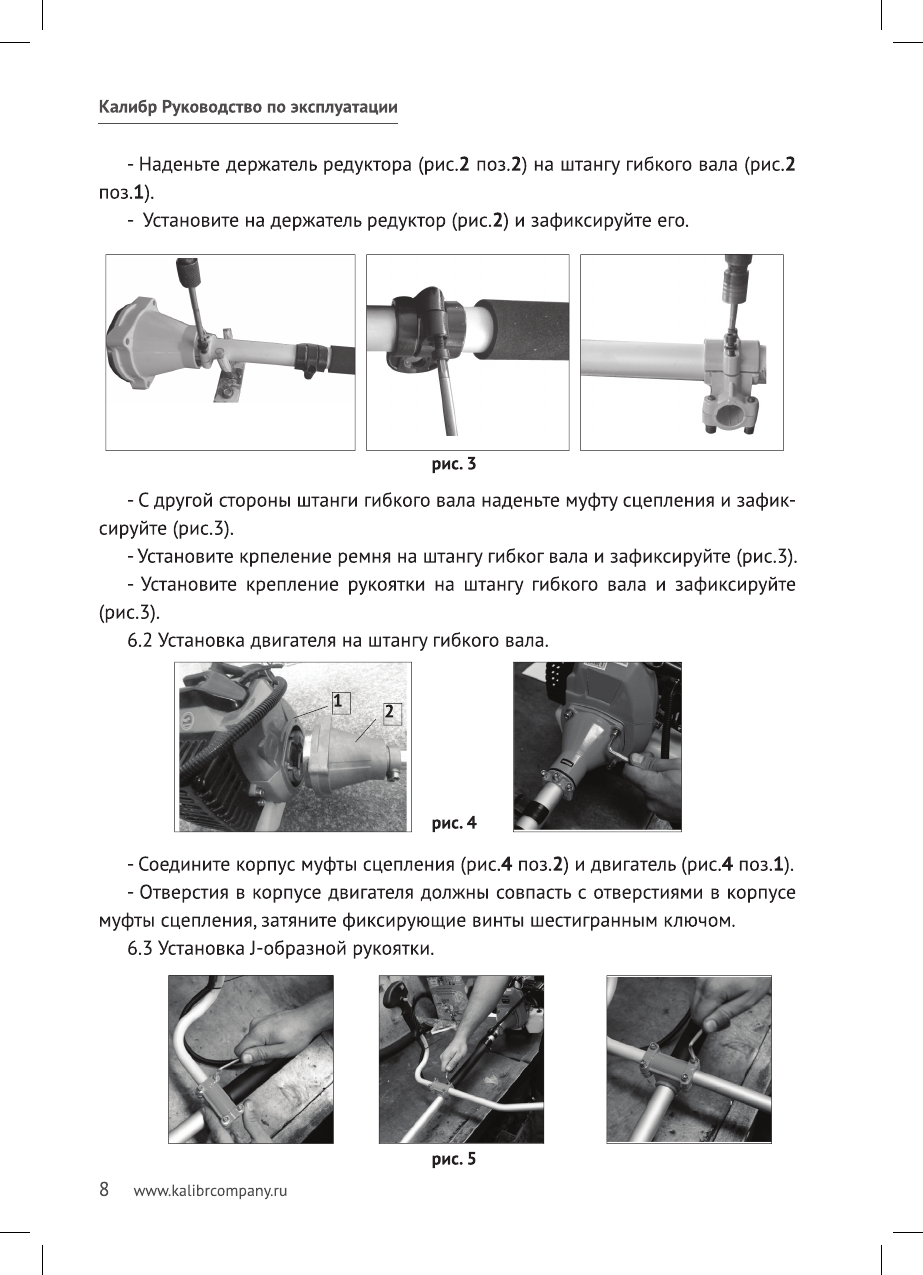 Калибр Руководство по эксплуатации

- Наденьте держатель редуктора (рис.2 поз.2) на штангу гибкого вала (рис.2 поз.1).

- Установите на держатель редуктор (рис.2) и зафиксируйте его.

рис. 3

- С другой стороны штанги гибкого вала наденьте муфту сцепления и зафиксируйте (рис.3).

- Установите крпеление ремня на штангу гибког вала и зафиксируйте (рис.3).

- Установите крепление рукоятки на штангу гибкого вала и зафиксируйте (рис.3).

6.2 Установка двигателя на штангу гибкого вала.

1

2

рис. 4

- Соедините корпус муфты сцепления (рис.4 поз.2) и двигатель (рис.4 поз.1).

- Отверстия в корпусе двигателя должны совпасть с отверстиями в корпусе муфты сцепления, затяните фиксирующие винты шестигранным ключом.

6.3 Установка J-образной рукоятки.

рис. 5

8 www.kalibrcompany.ru