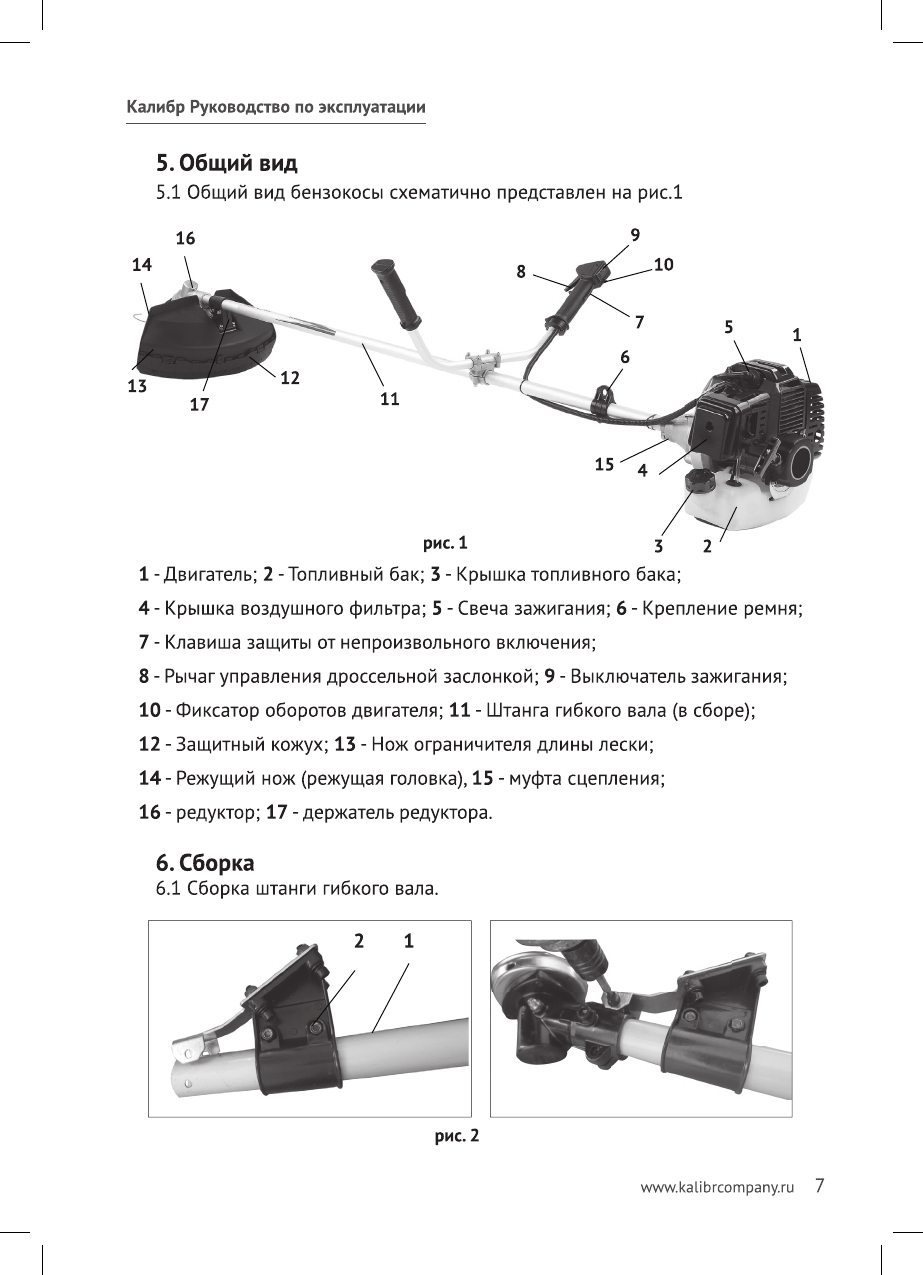 Калибр Руководство по эксплуатации

5. Общий вид
5.1 Общий вид бензокосы схематично представлен на рис.1

16
14
9
8
10
7
5
1
6
13
12
17
11
15
4
3
2

рис. 1

1 - Двигатель; 2 - Топливный бак; 3 - Крышка топливного бака;

4 - Крышка воздушного фильтра; 5 - Свеча зажигания; 6 - Крепление ремня;

7 - Клавиша защиты от непроизвольного включения;

8 - Рычаг управления дроссельной заслонкой; 9 - Выключатель зажигания;

10 - Фиксатор оборотов двигателя; 11 - Штанга гибкого вала (в сборе);

12 - Защитный кожух; 13 - Нож ограничителя длины лески;

14 - Режущий нож (режущая головка), 15 - муфта сцепления;

16 - редуктор; 17 - держатель редуктора.

6. Сборка
6.1 Сборка штанги гибкого вала.

2 1

рис. 2

www.kalibrcompany.ru 7