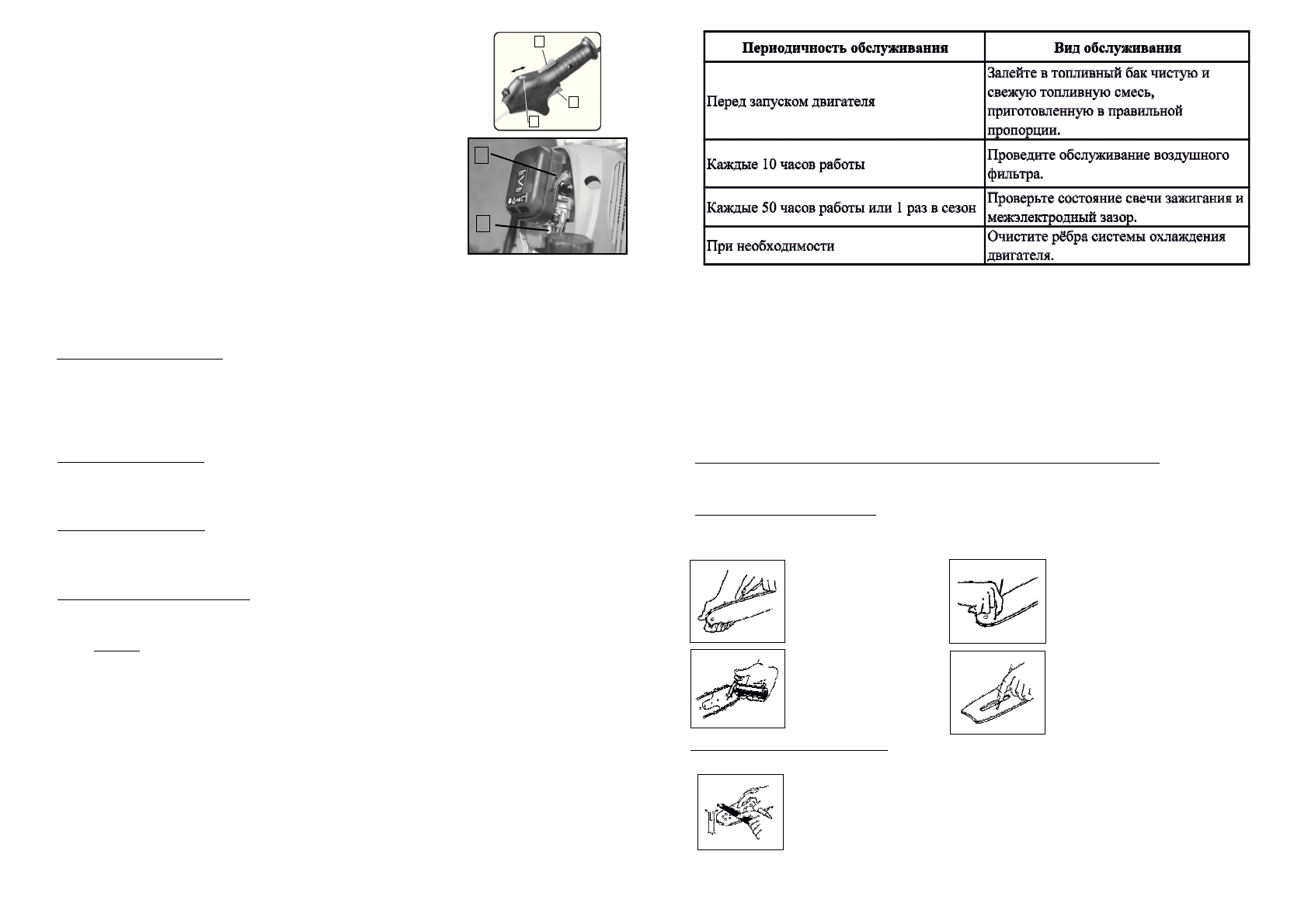 | Периодичность обслуживания | Вид обслуживания |
|---|---|
| Перед запуском двигателя | Залейте в топливный бак чистую и свежую топливную смесь, приготовленную в правильной пропорции. |
| Каждые 10 часов работы | Проведите обслуживание воздушного фильтра. |
| Каждые 50 часов работы или 1 раз в сезон | Проверьте состояние свечи зажигания и межэлектродный зазор. |
| При необходимости | Очистите рёбра системы охлаждения двигателя. |