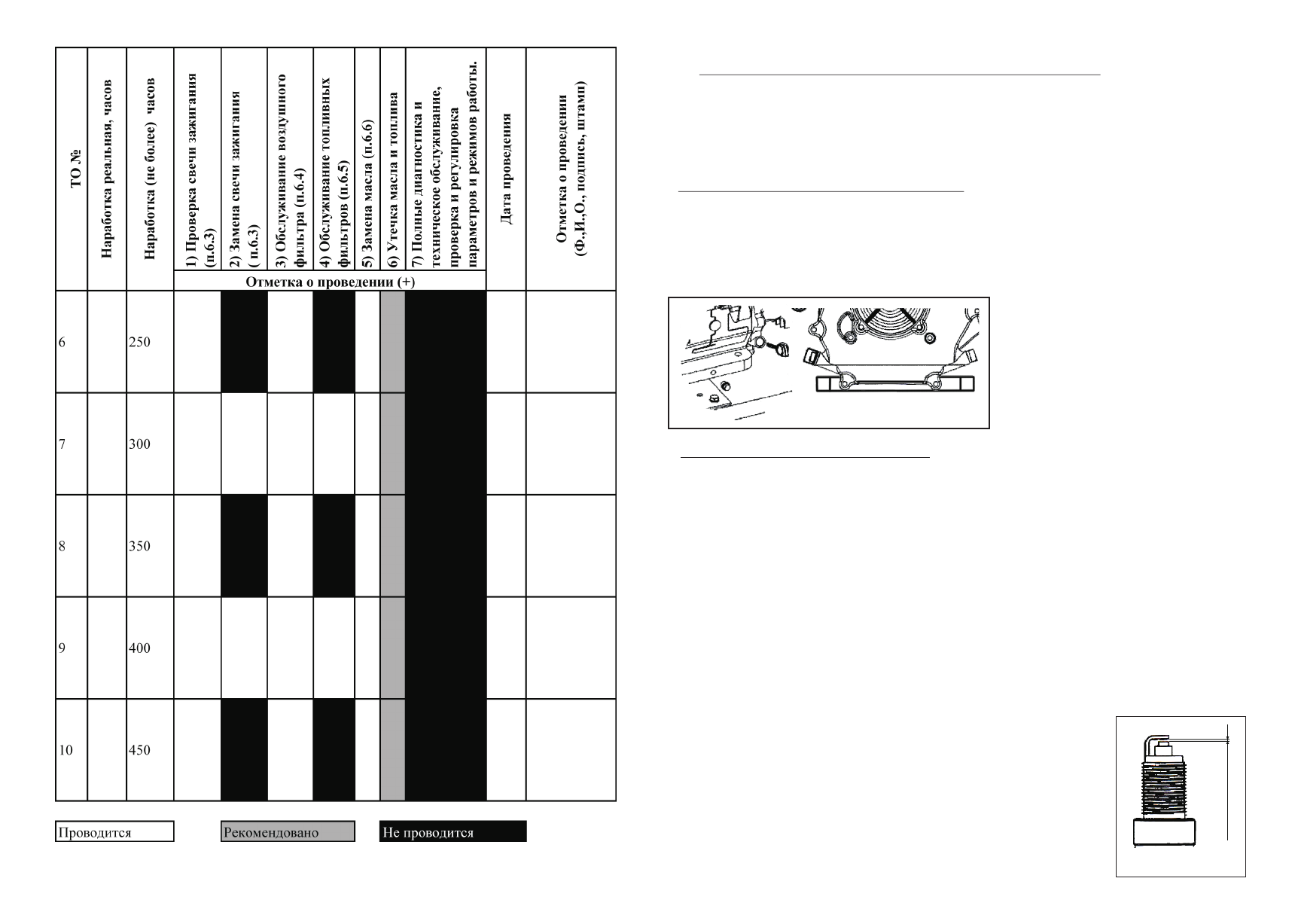 | ТО № | Наработка реальная, часов | Наработка (не более) часов | 1) Проверка свечи зажигания (п.6.3) | 2) Замена свечи зажигания ( п.6.3) | 3) Обслуживание воздушного фильтра (п.6.4) | 4) Обслуживание топливных фильтров (п.6.5) | 5) Замена масла (п.6.6) | 6) Утечка масла и топлива | 7) Полные диагностика и техническое обслуживание, проверка и регулировка параметров и режимов работы. | Дата проведения | Отметка о проведении (Ф.,И.,О., подпись, штамп) |
|---|---|---|---|---|---|---|---|---|---|---|---|
| | | | Отметка о проведении (+) | | | | | | | | |
| 6 | | 250 | | | | | | | | | |
| 7 | | 300 | | | | | | | | | |
| 8 | | 350 | | | | | | | | | |
| 9 | | 400 | | | | | | | | | |
| 10 | | 450 | | | | | | | | | |

Проводится
Рекомендовано
Не проводится