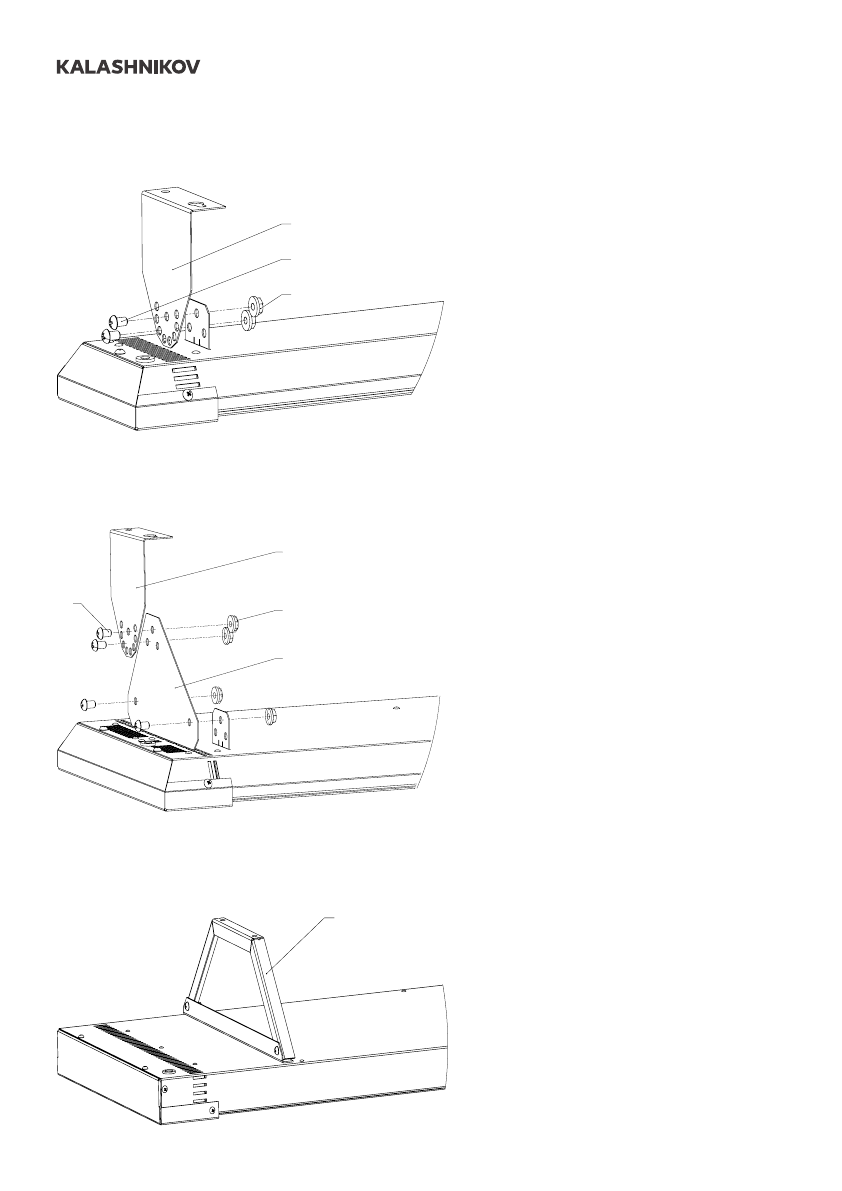 KALASHNIKOV