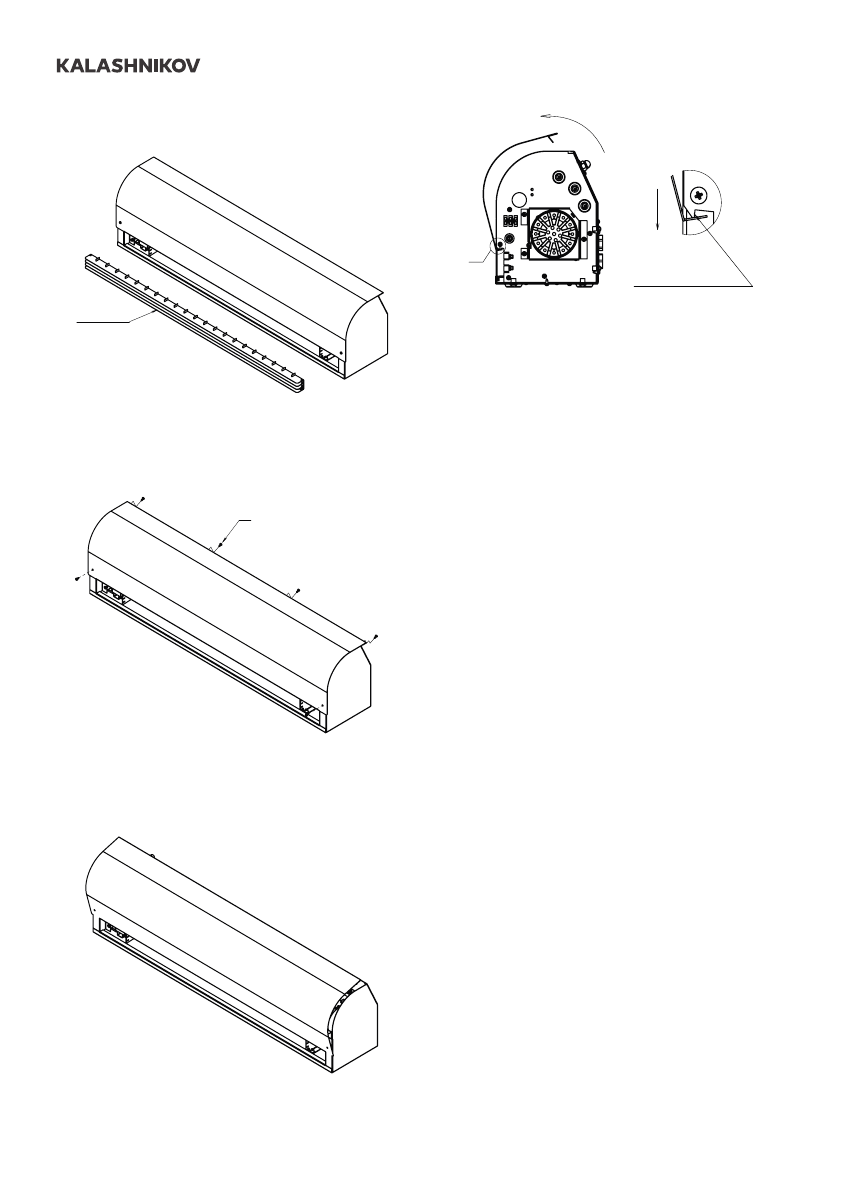 KALASHNIKOV