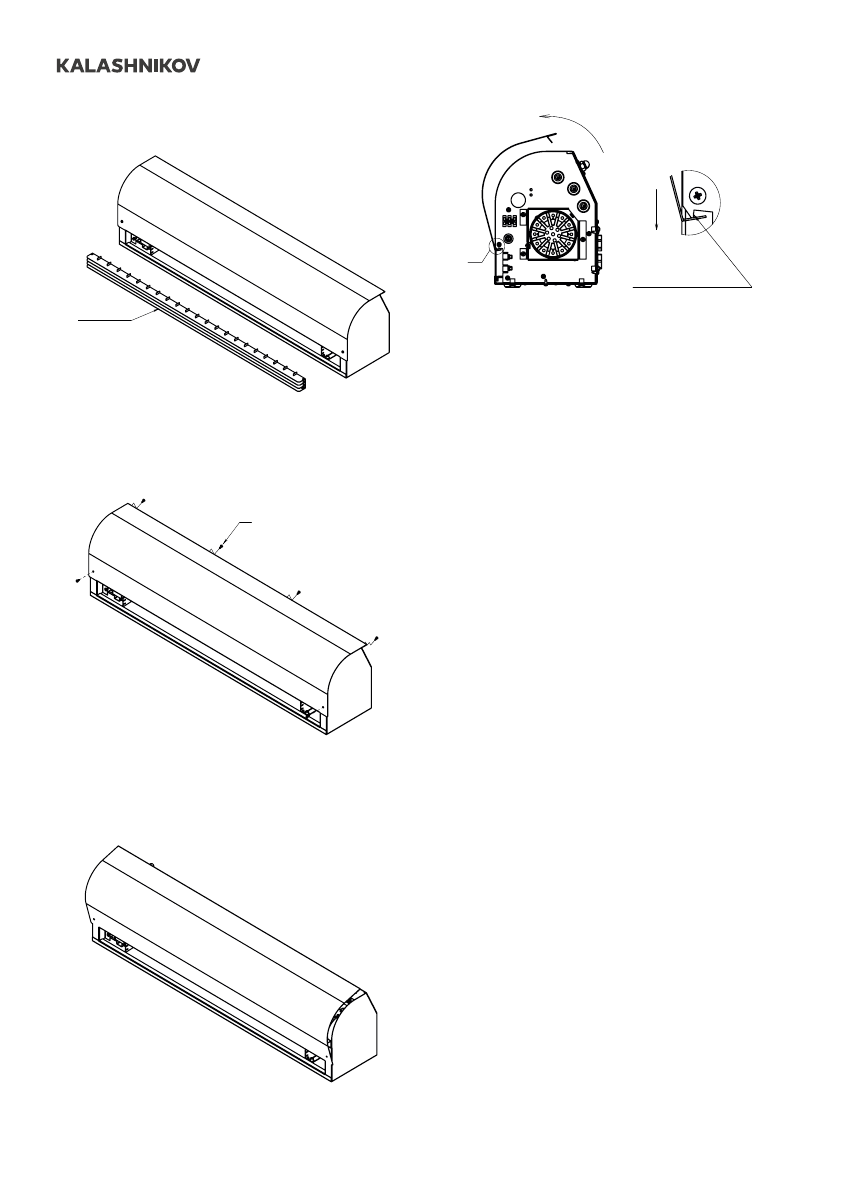 KALASHNIKOV