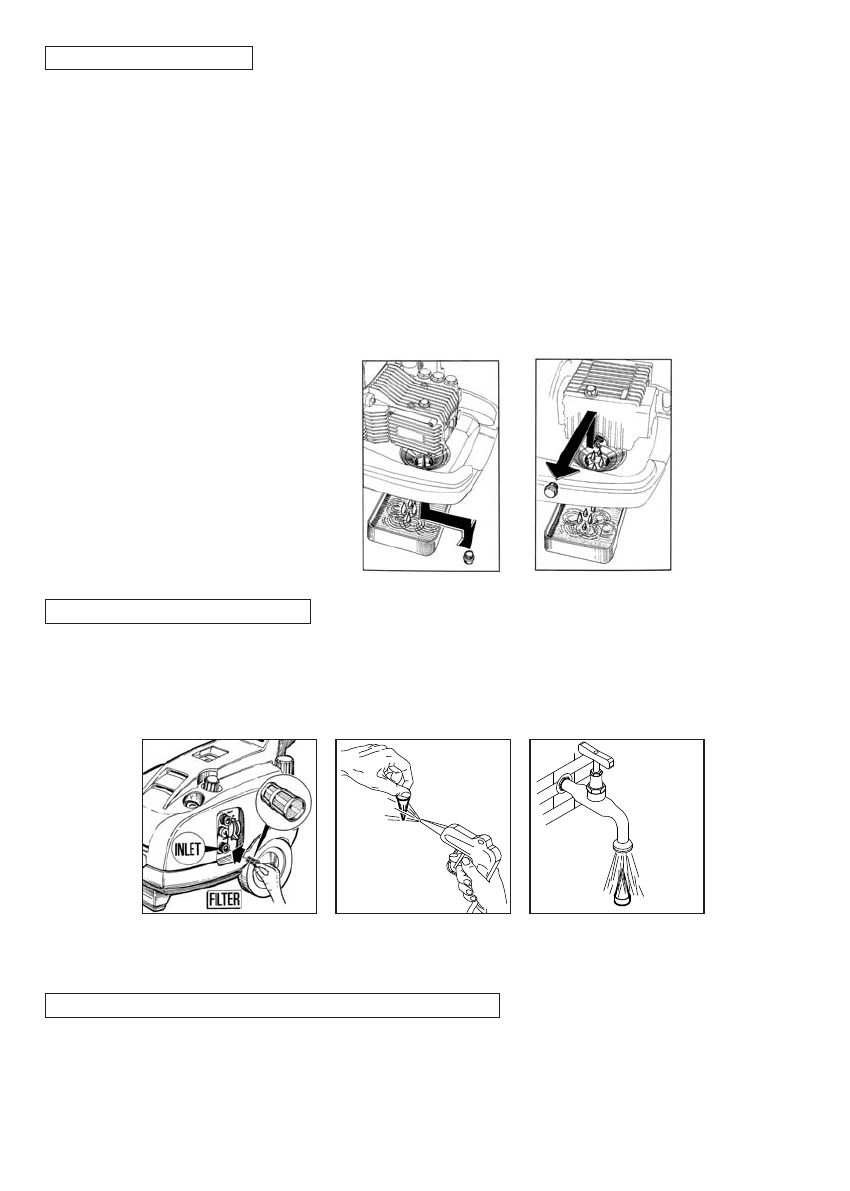 INLET

FILTER