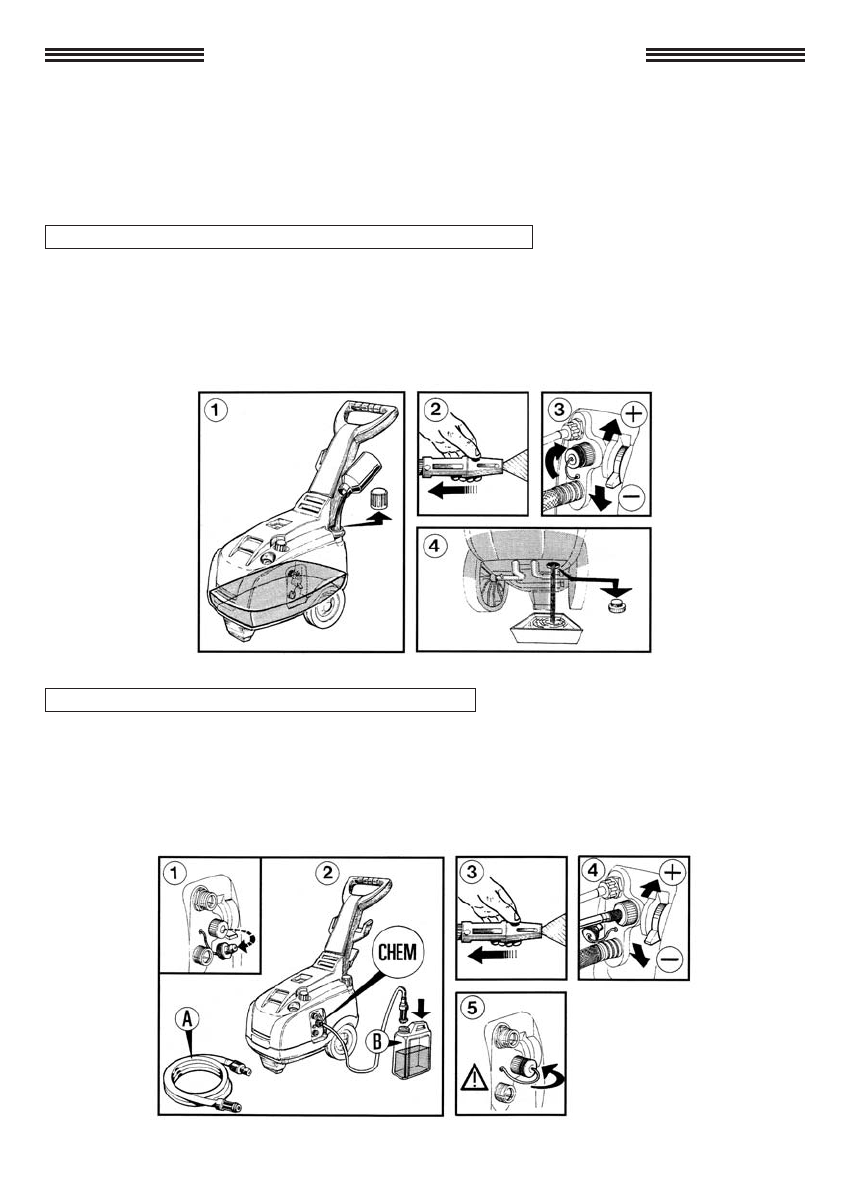 1

2

3

+

−

4

1

2

CHEM

A

B

3

4

+

−

5