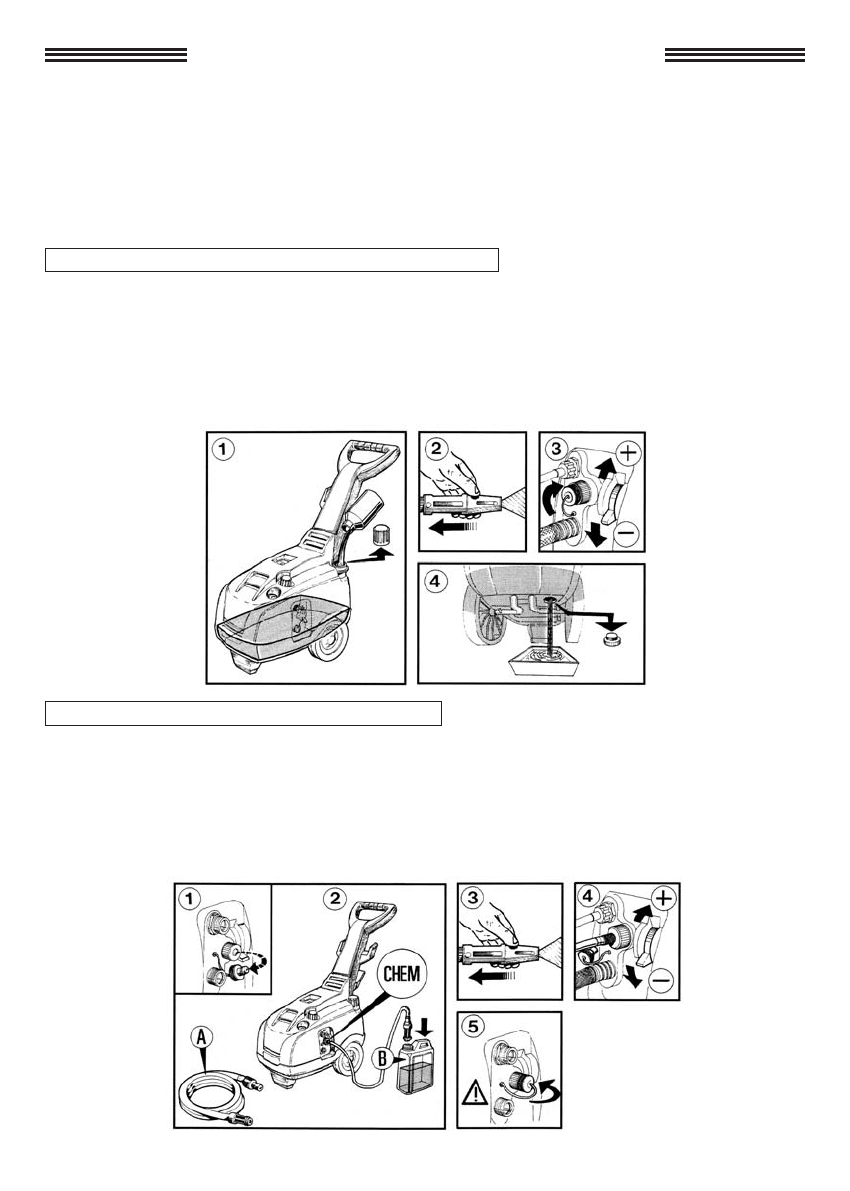 1

2

3

+

−

4

1

2

CHEM

A

B

3

4

+

−

5