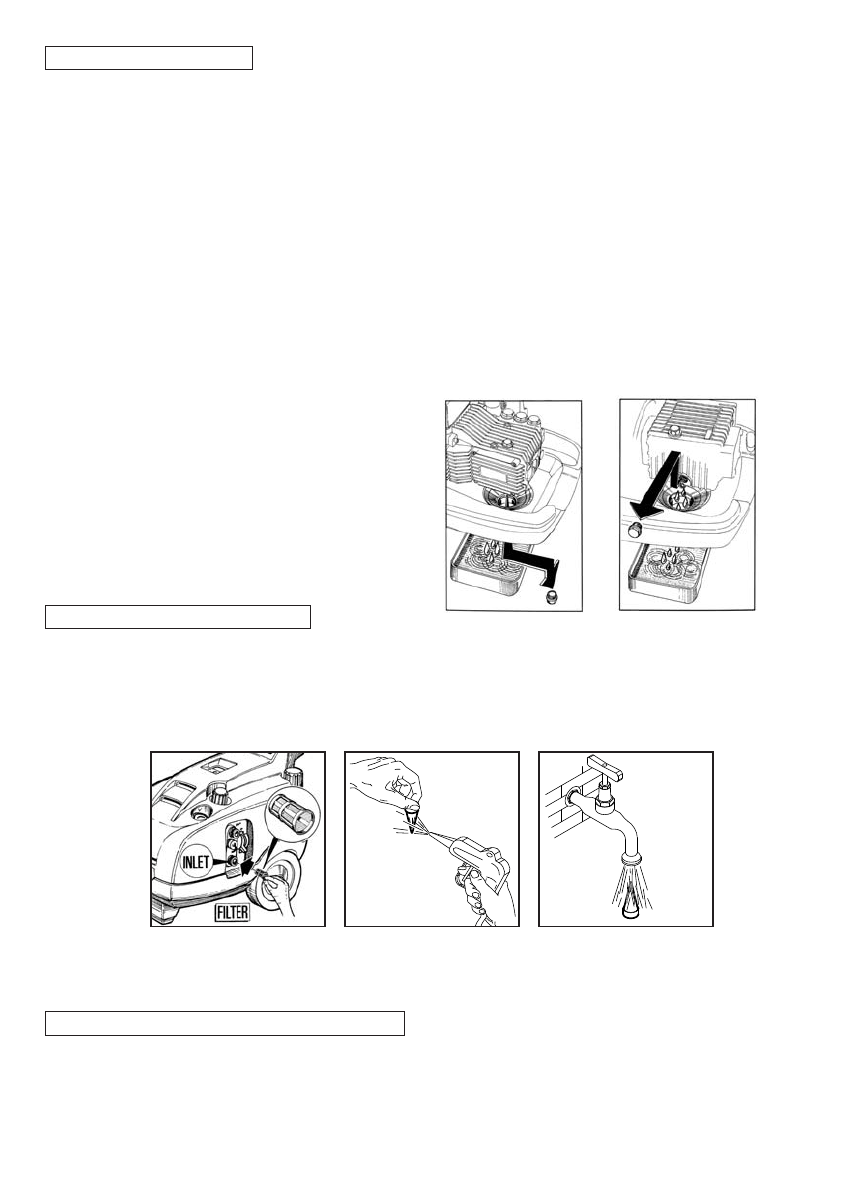 INLET

FILTER