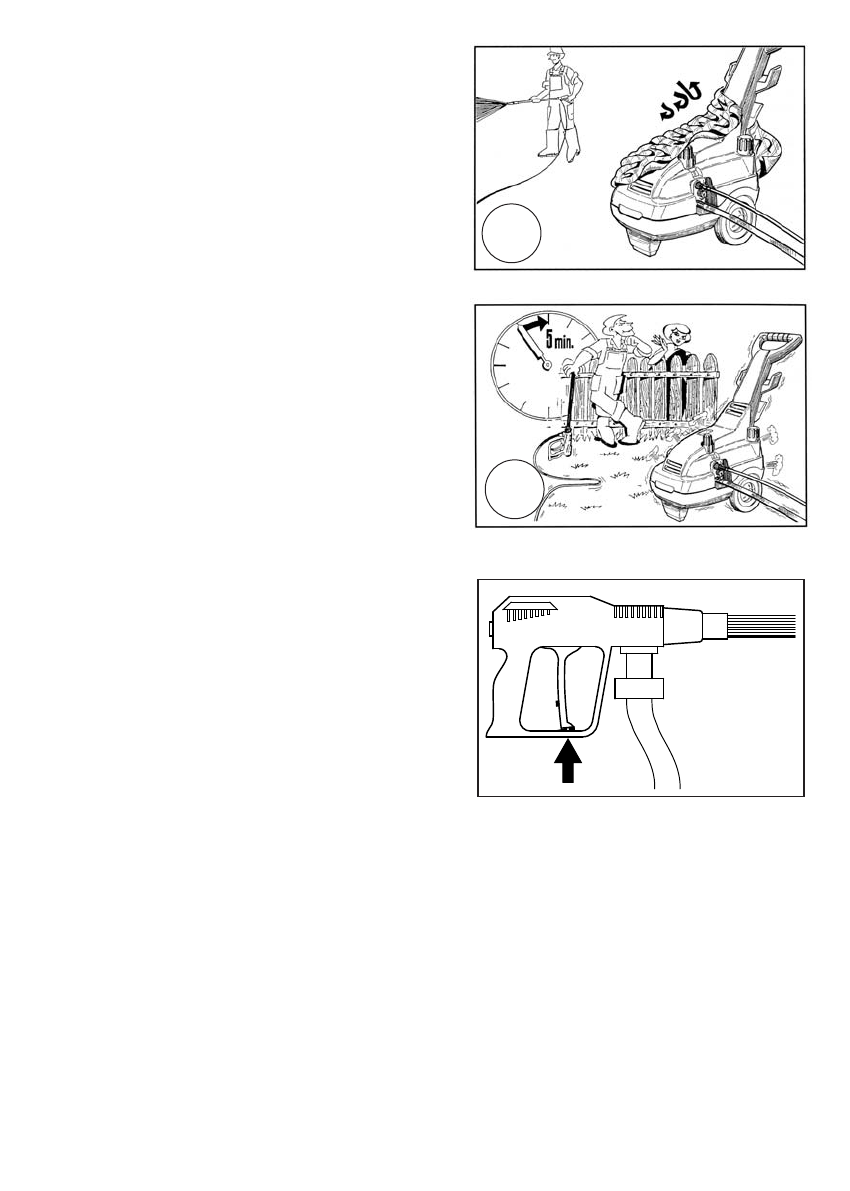 5 min.