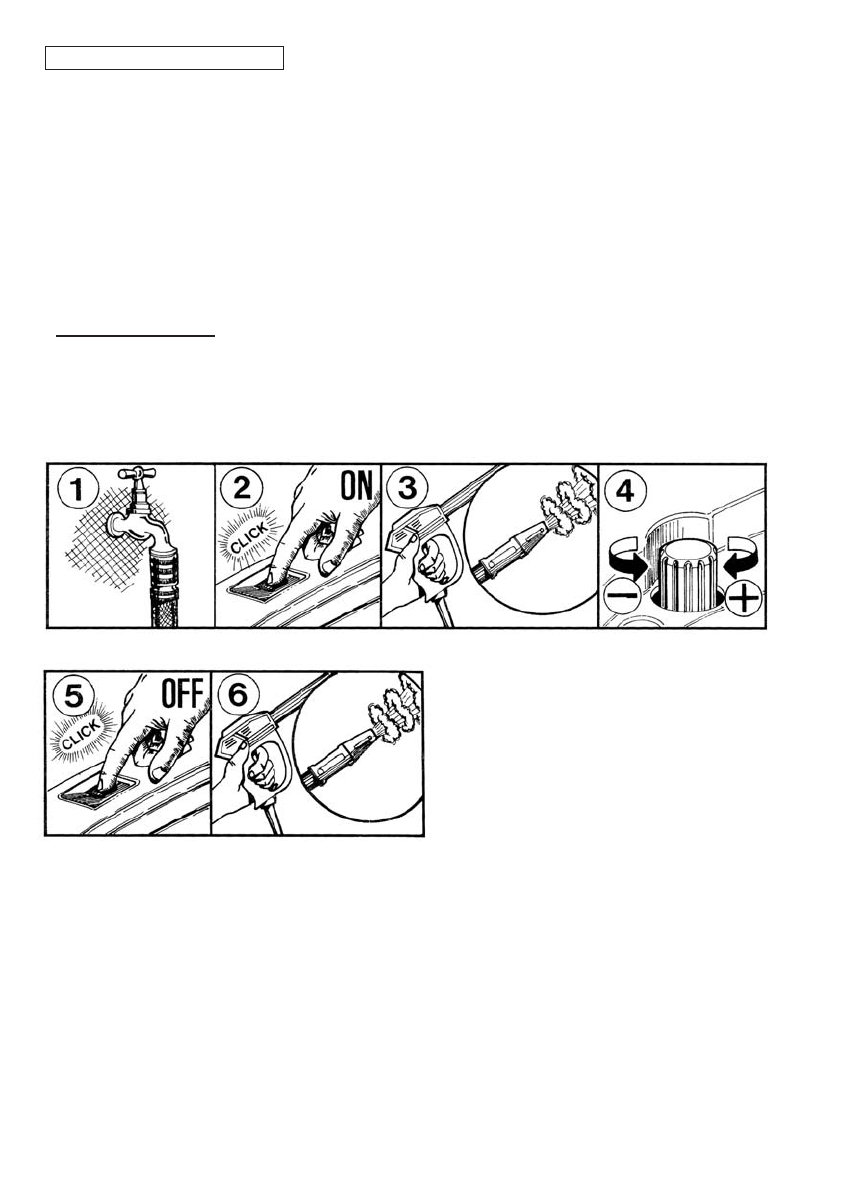 1

2 CLICK ON

3

4 − +

5 CLICK OFF

6