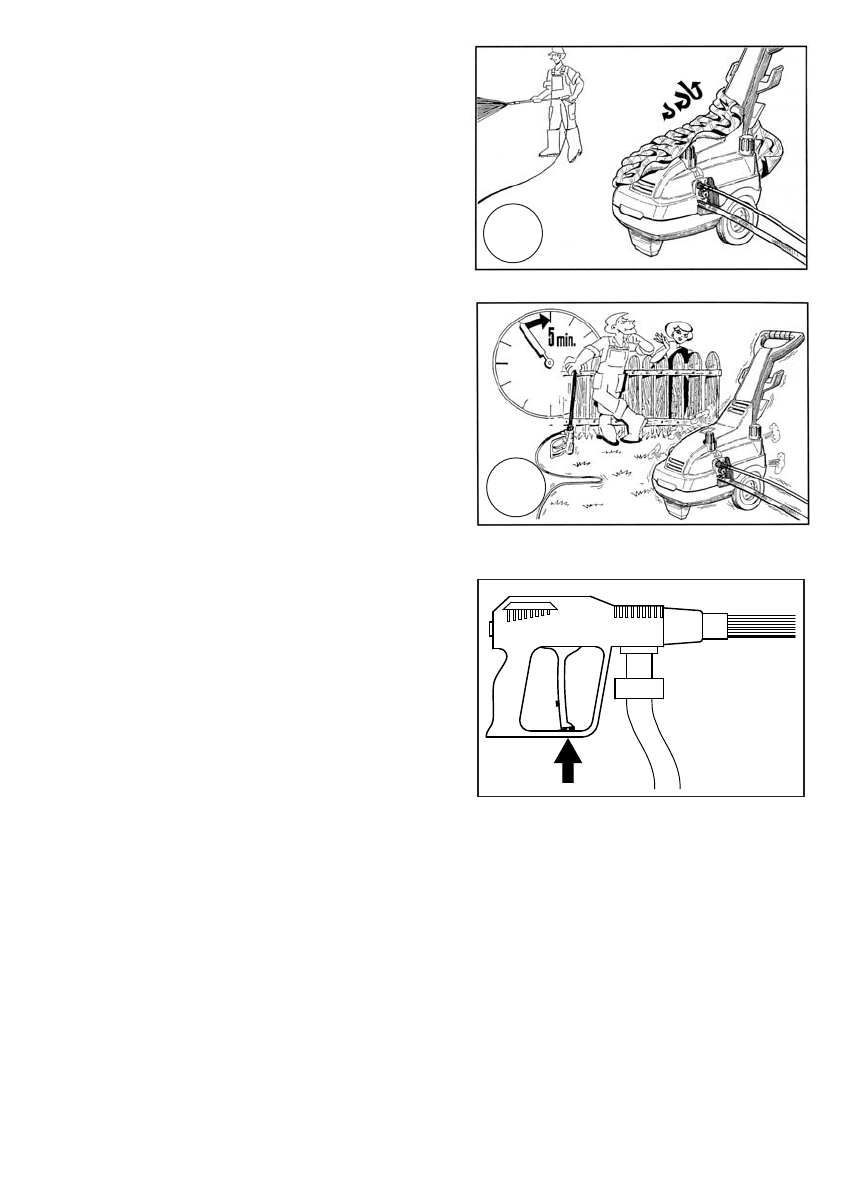 5 min.