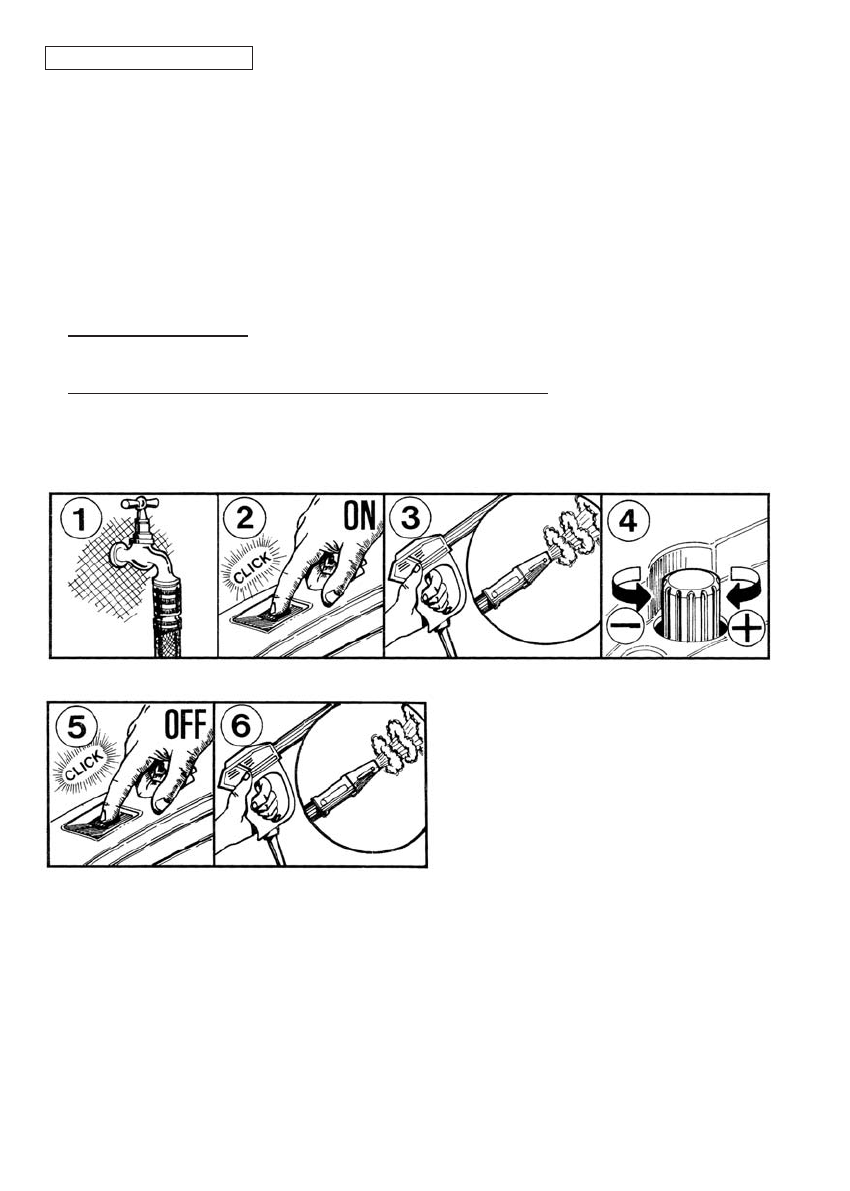 1

2 CLICK ON

3

4 − +

5 CLICK OFF

6