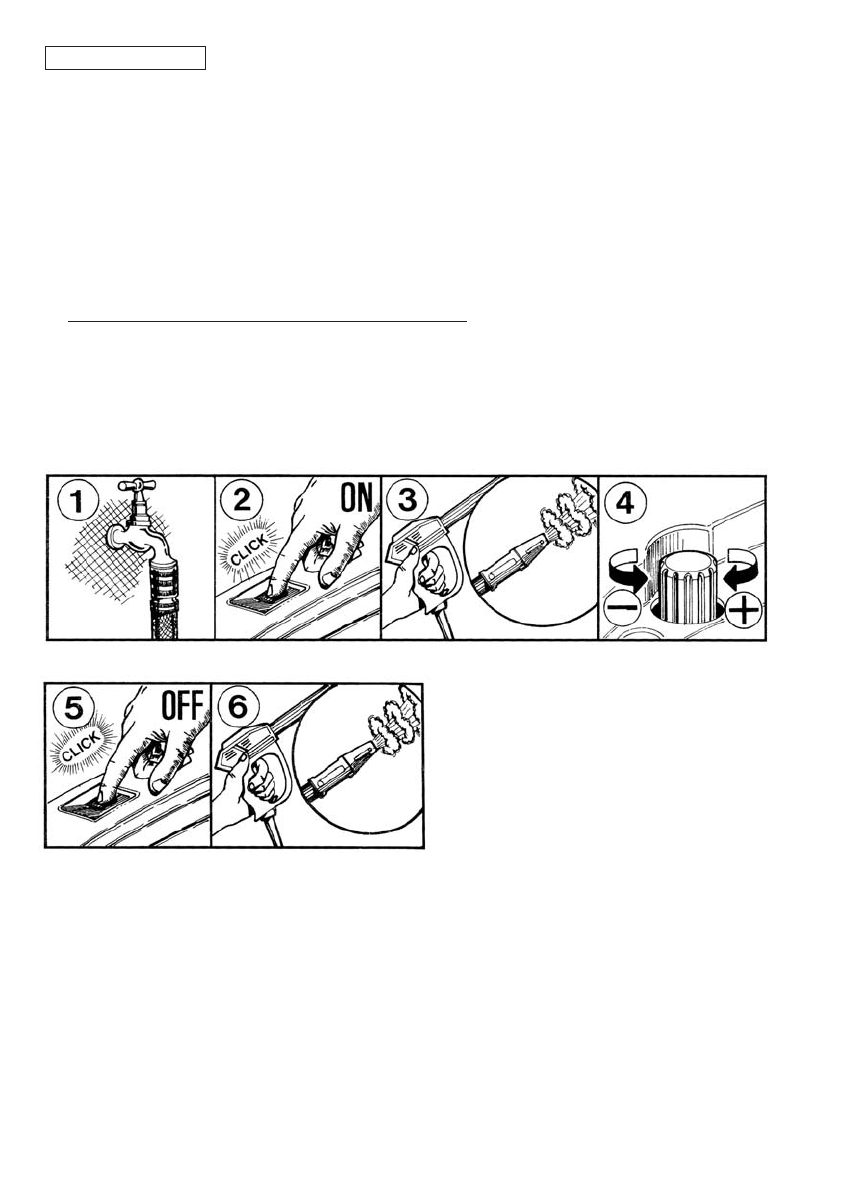 1

2 CLICK ON

3

4 − +

5 CLICK OFF

6