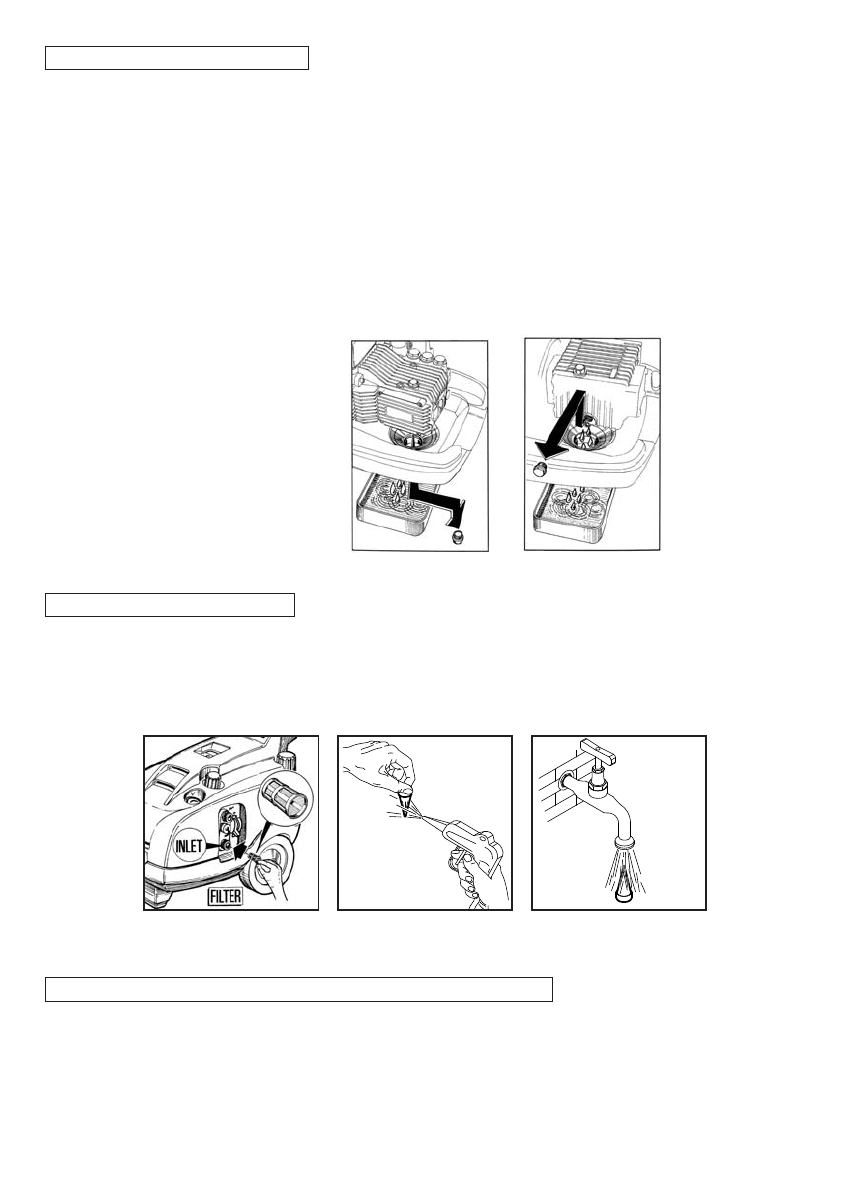 INLET

FILTER