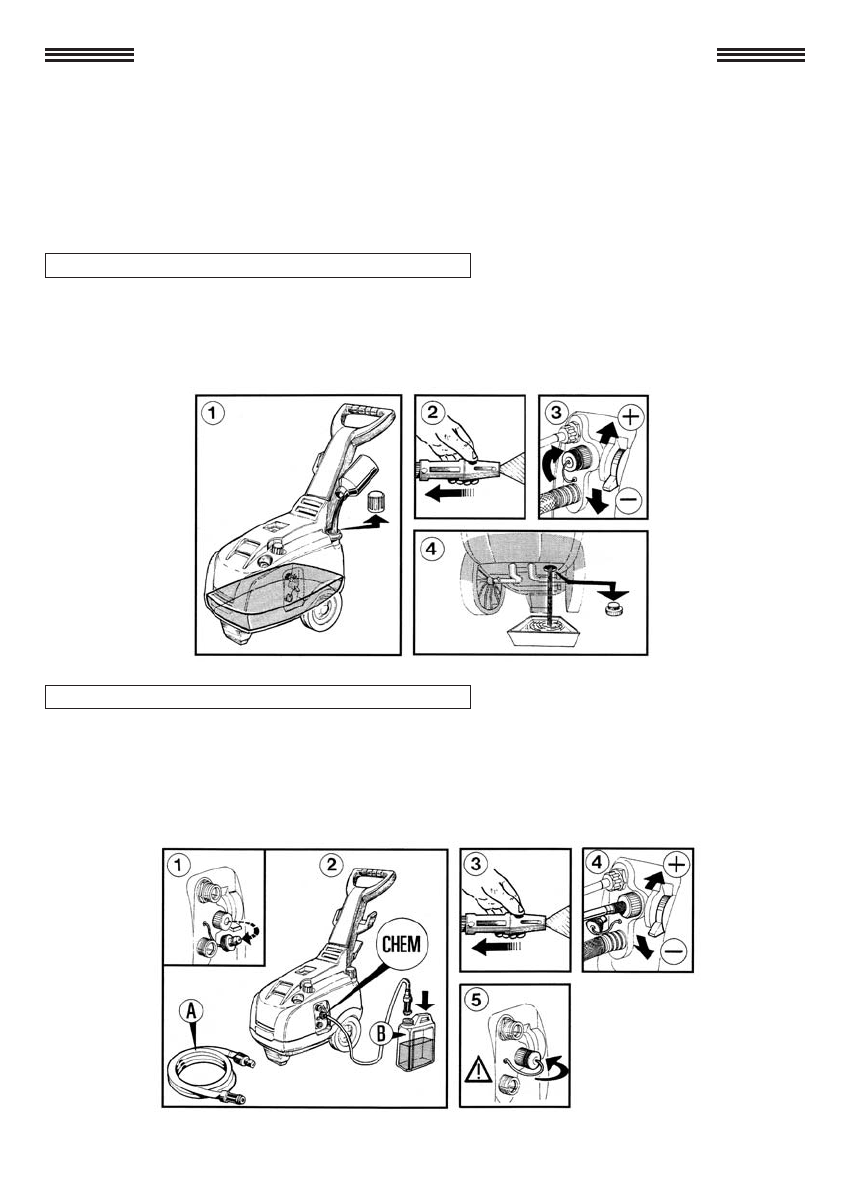 1 2 3 + − 4

1 2 CHEM A B 3 4 + − 5