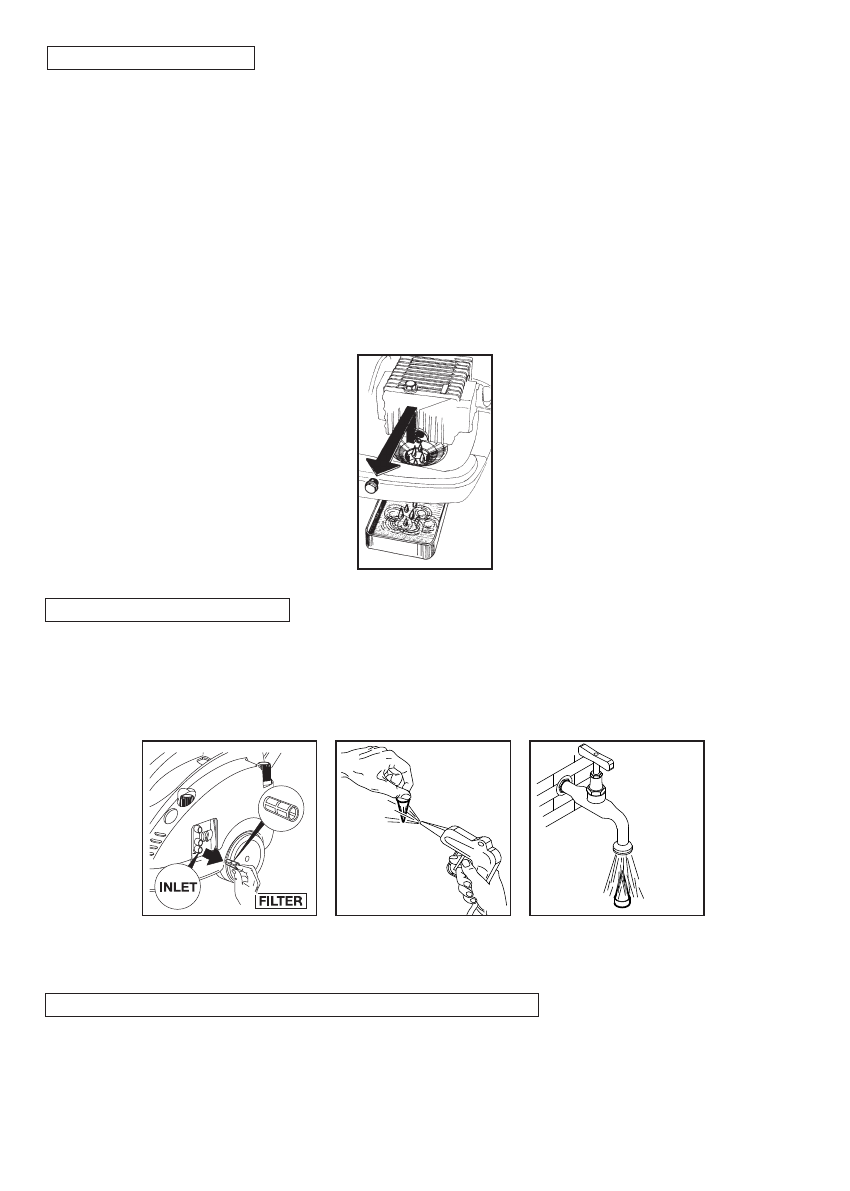 INLET

FILTER