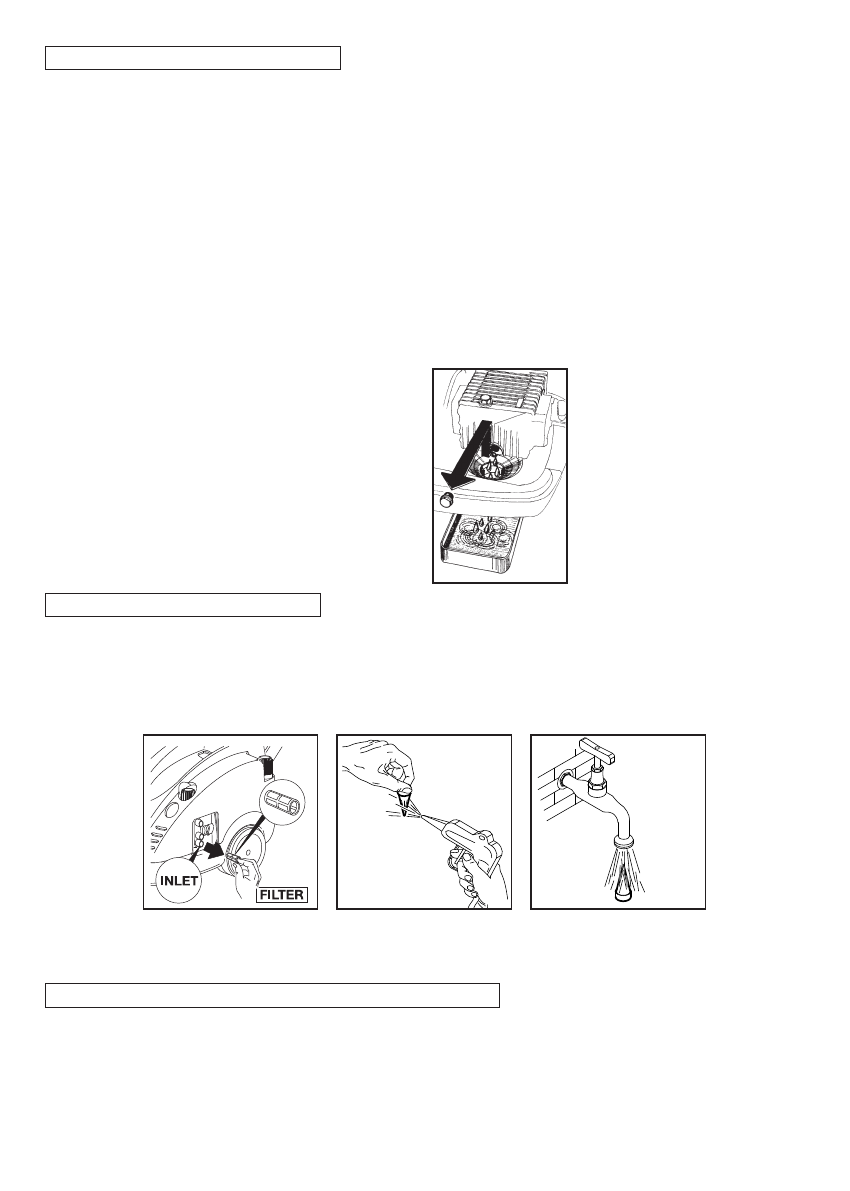 INLET

FILTER