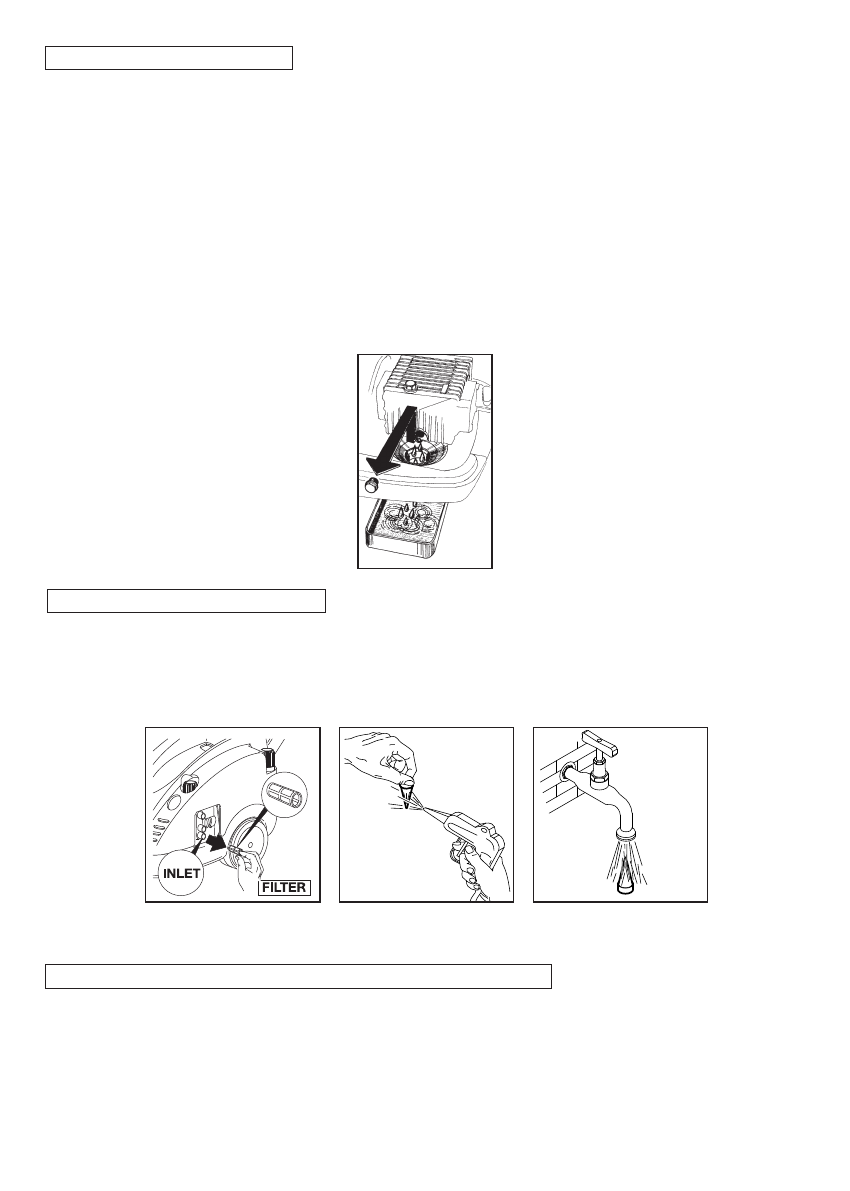 INLET

FILTER