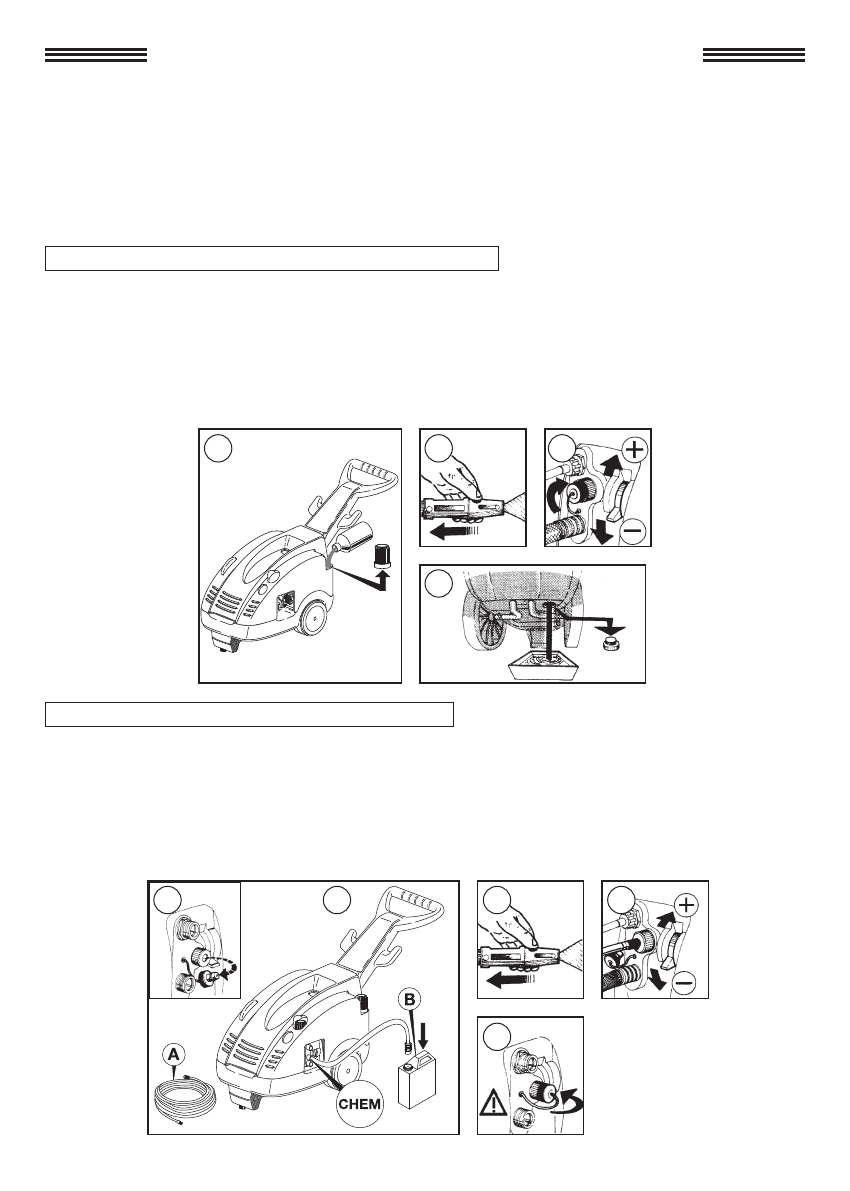 A

B

CHEM