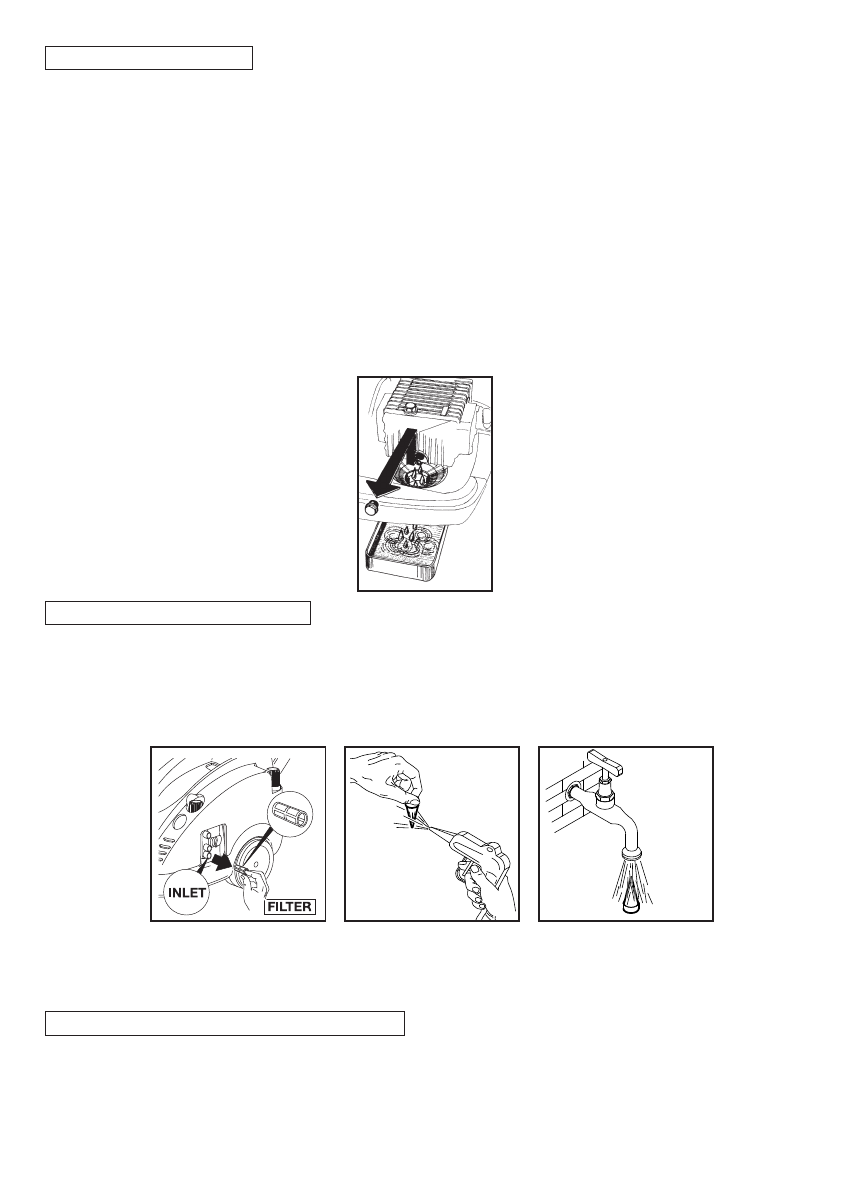 INLET

FILTER