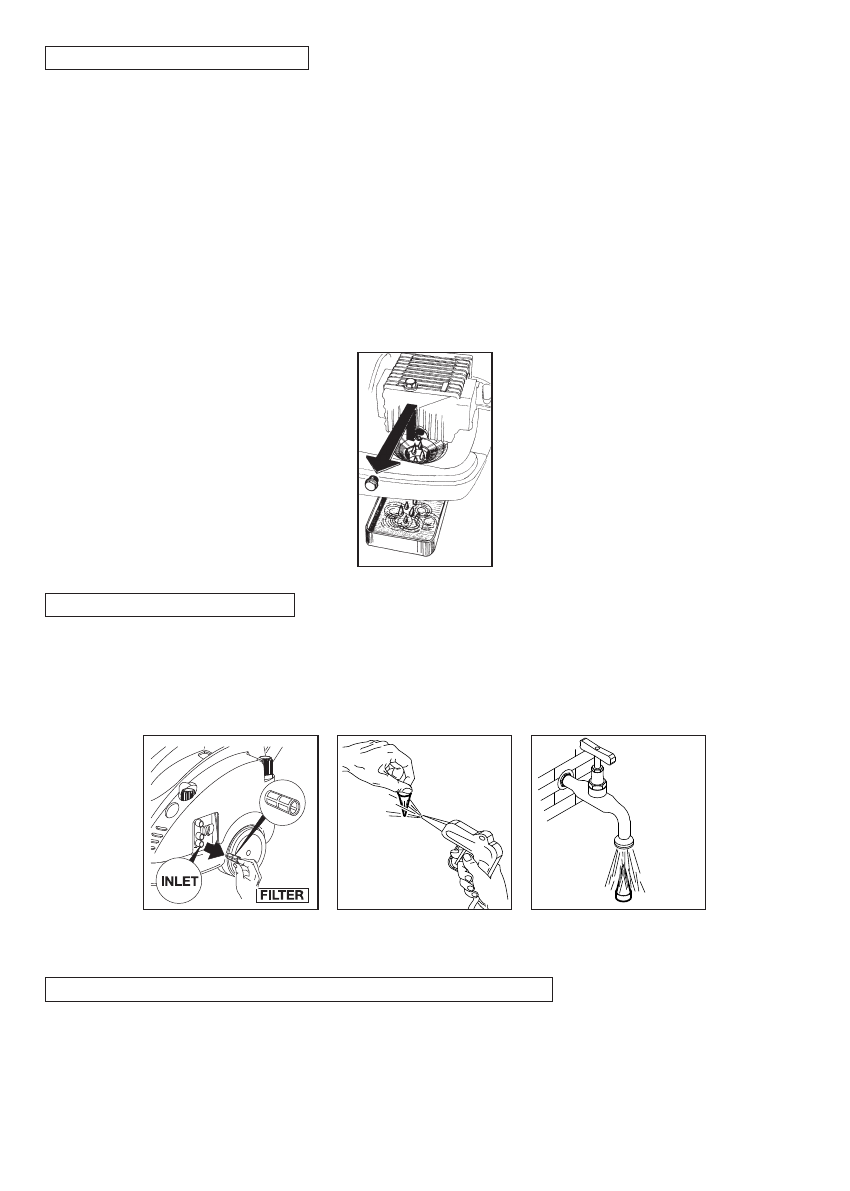 INLET

FILTER