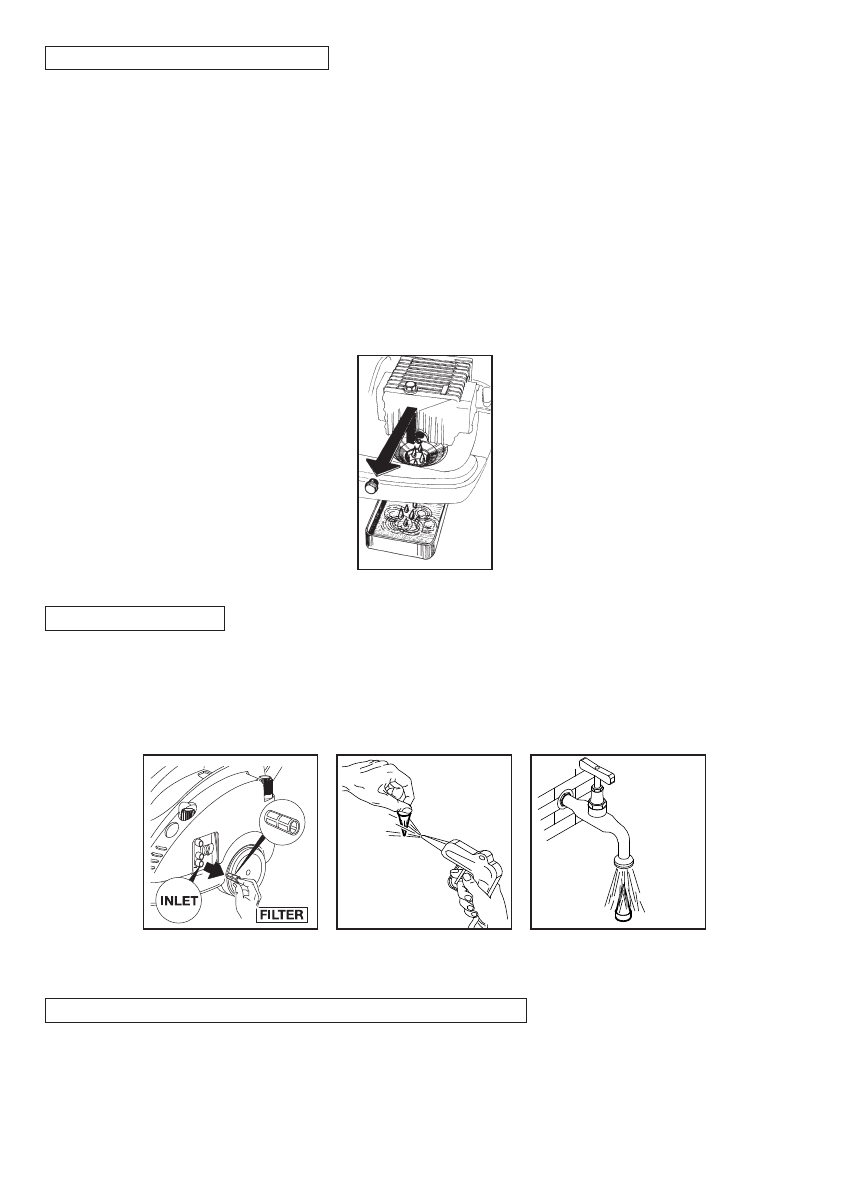 INLET

FILTER