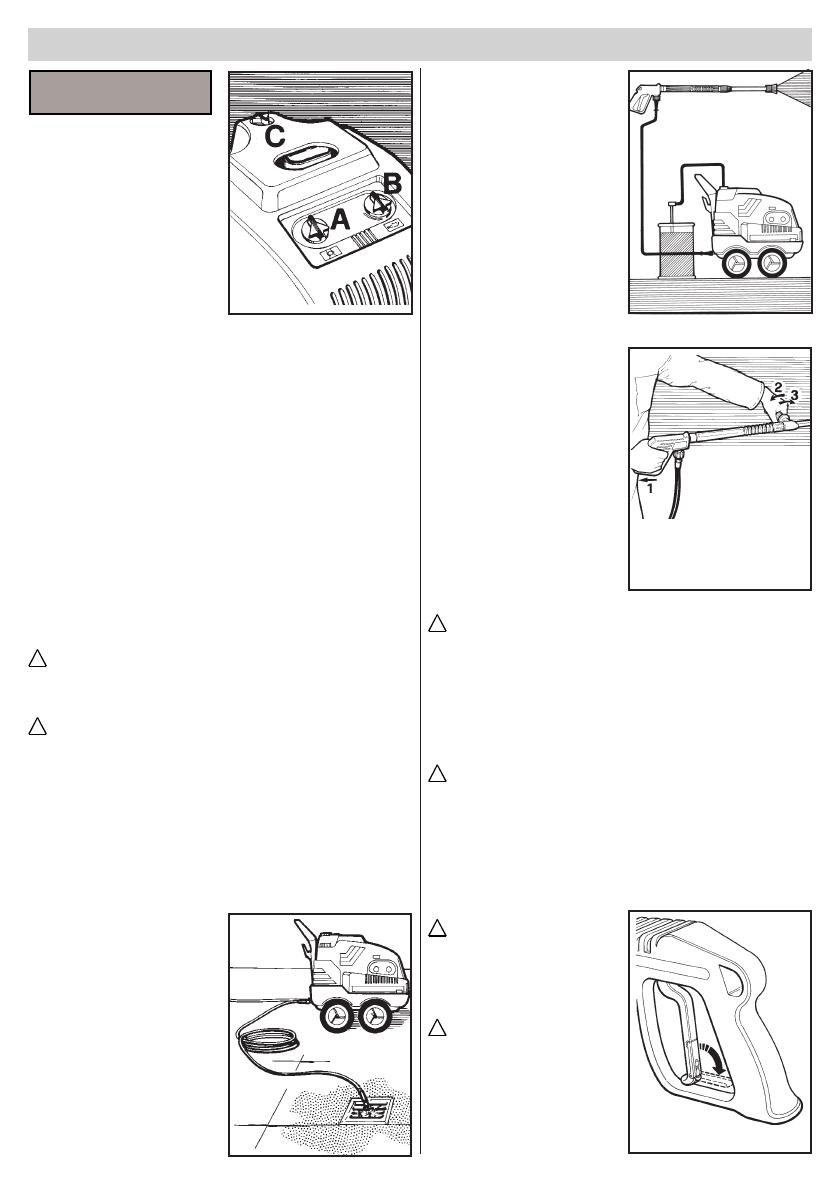 C

B

A

2

3

1