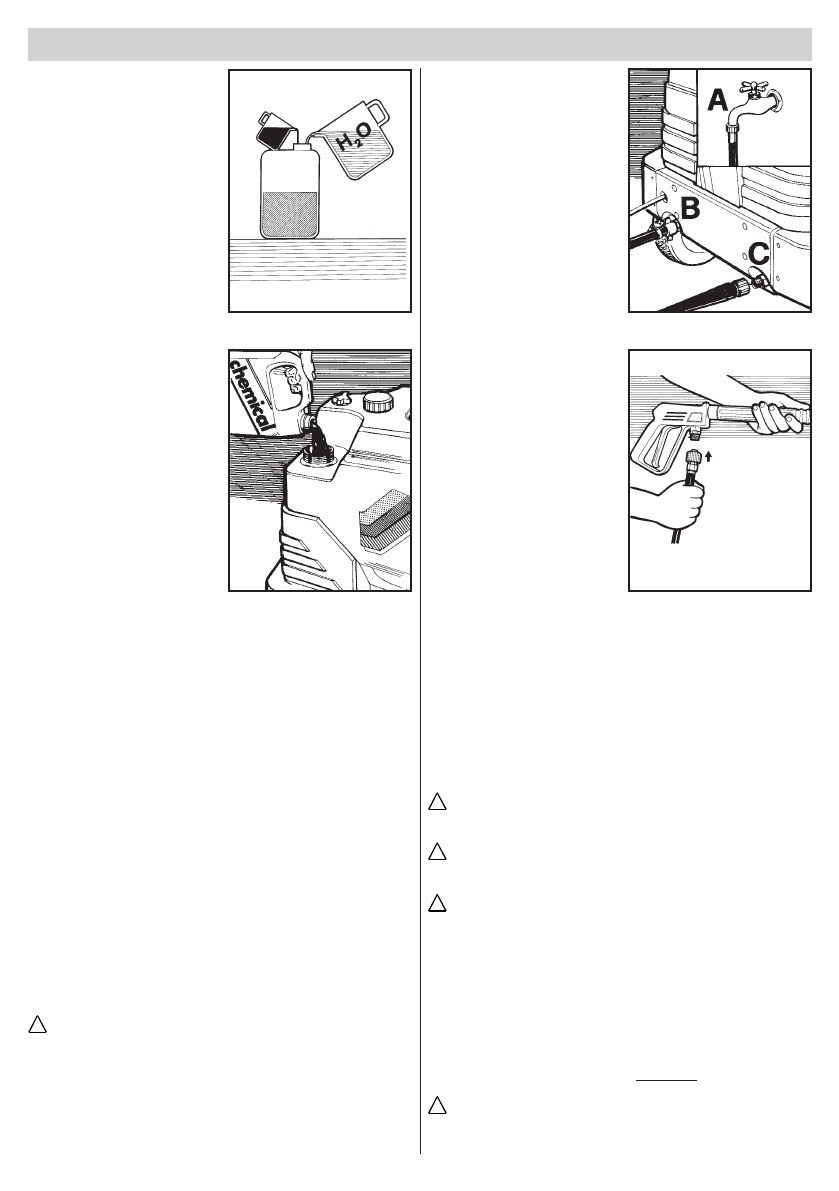 $H_2O$

chemical

A

B

C