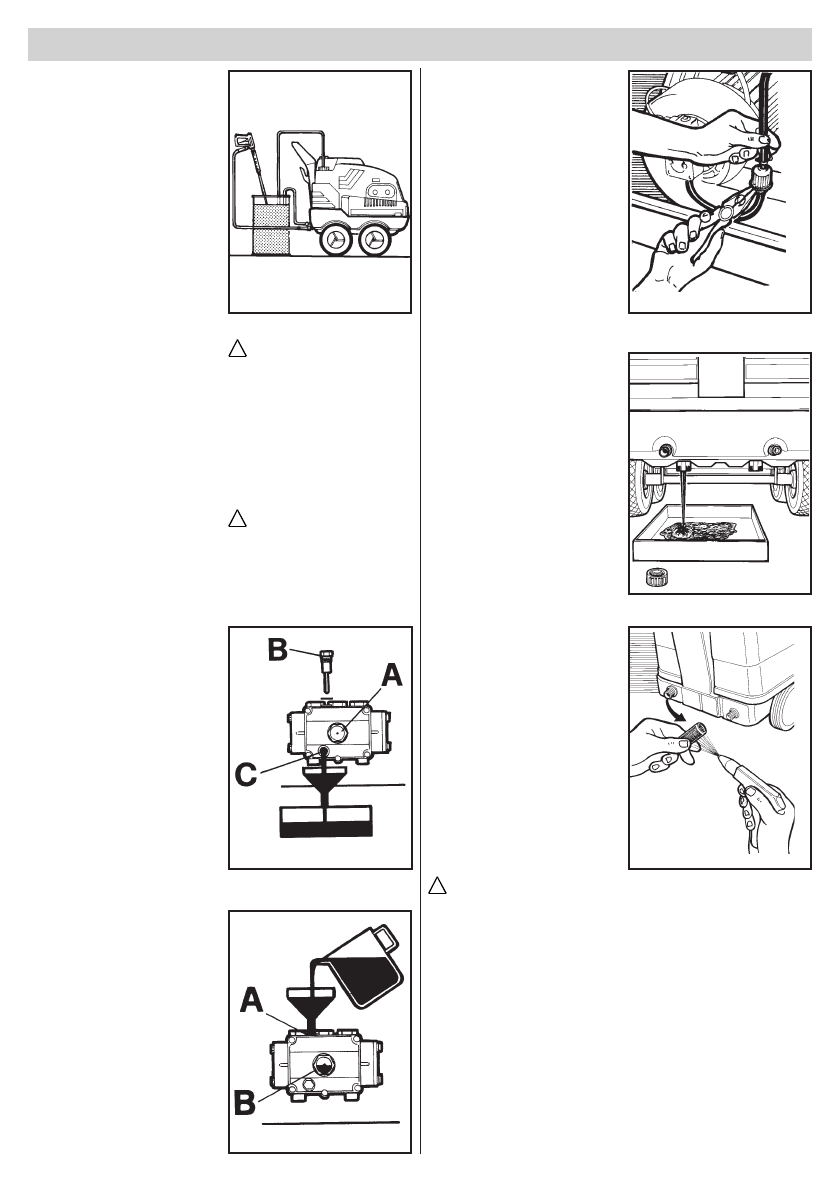 B

A

C

A

B